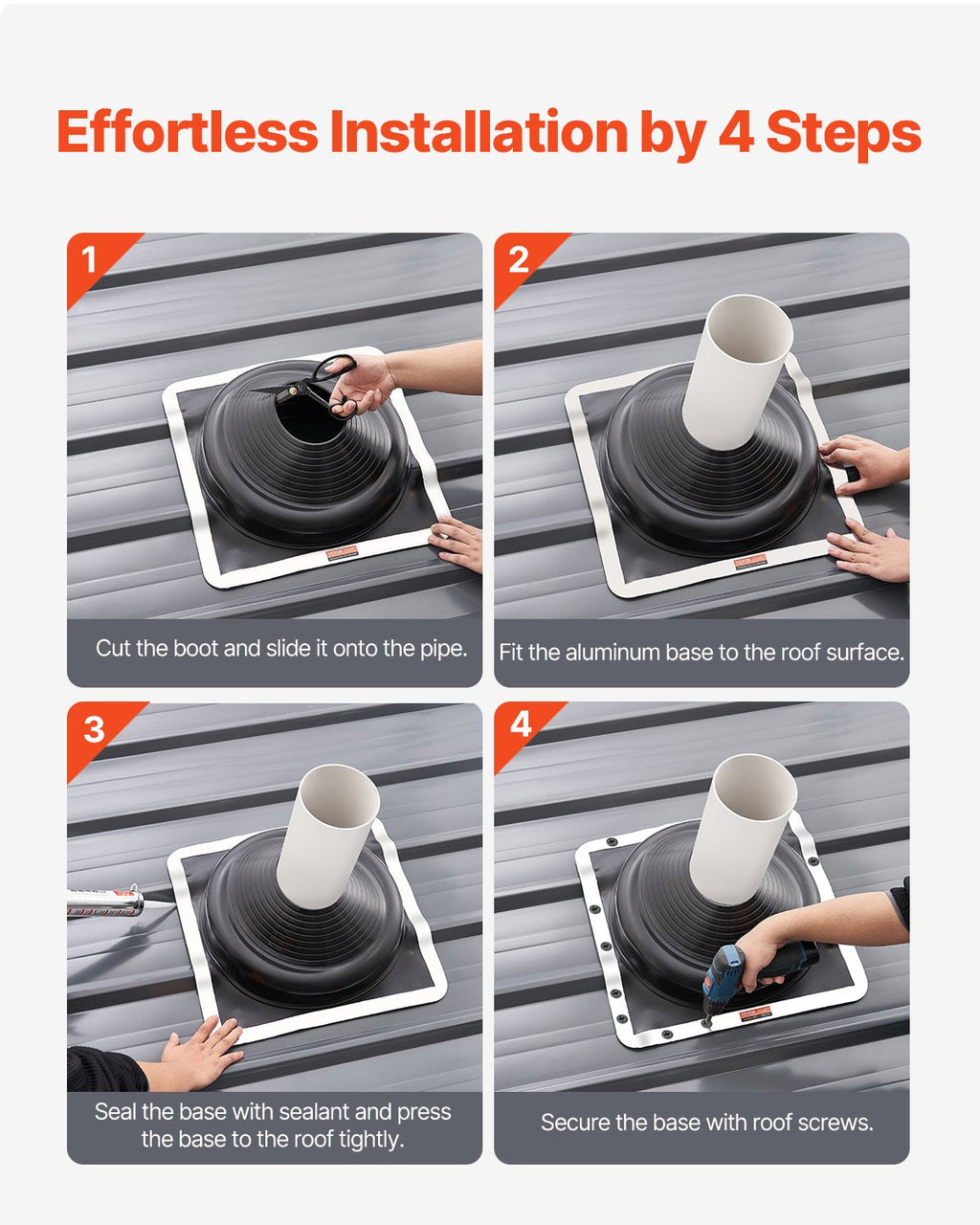 Effortless Installation by 4 Steps

1

Cut the boot and slide it onto the pipe.

2

Fit the aluminum base to the roof surface.

3

Seal the base with sealant and press the base to the roof tightly.

4

Secure the base with roof screws.