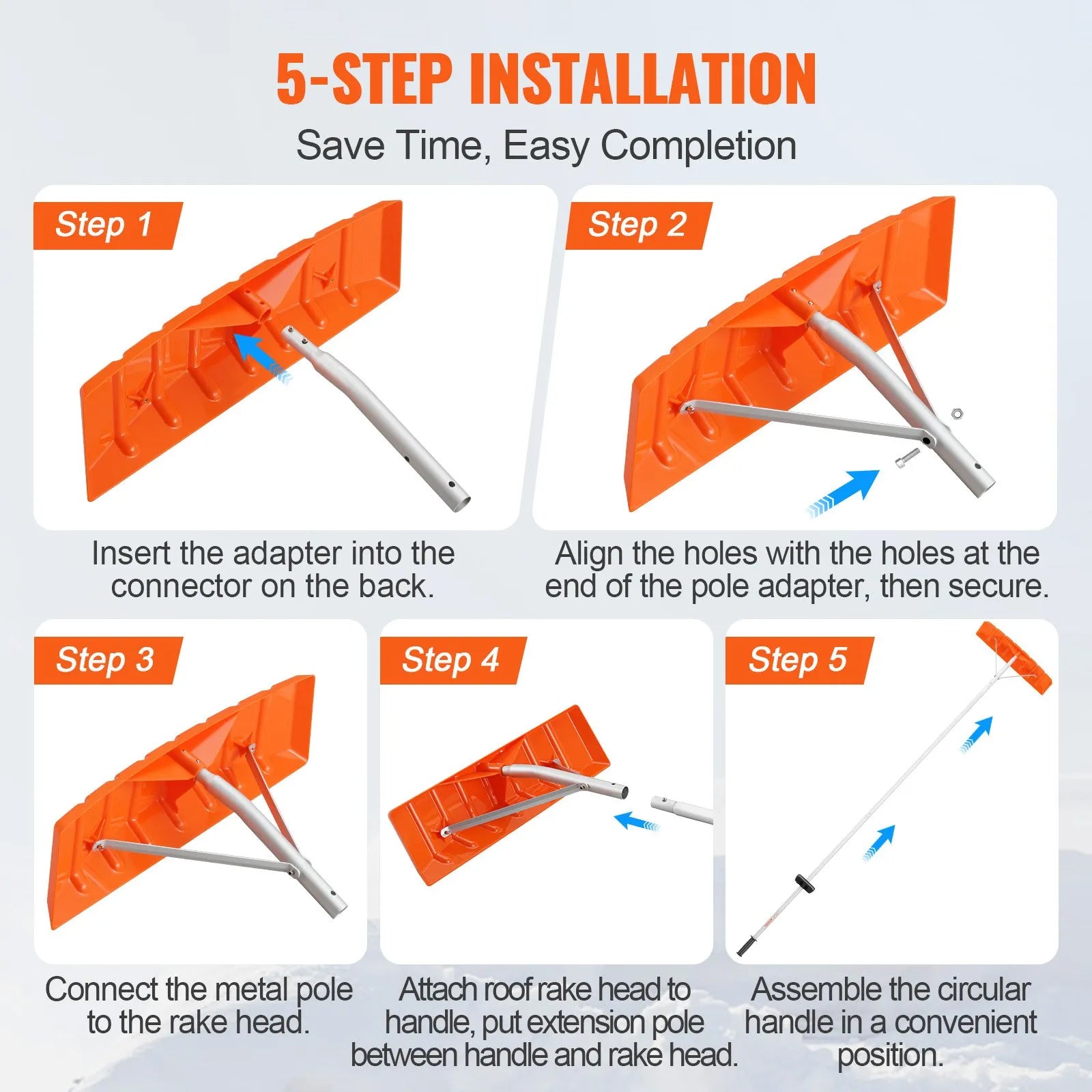 5-STEP INSTALLATION

Save Time, Easy Completion

Step 1

Insert the adapter into the connector on the back.

Step 2

Align the holes with the holes at the end of the pole adapter, then secure.

Step 3

Connect the metal pole to the rake head.

Step 4

Attach roof rake head to handle, put extension pole between handle and rake head.

Step 5

Assemble the circular handle in a convenient position.