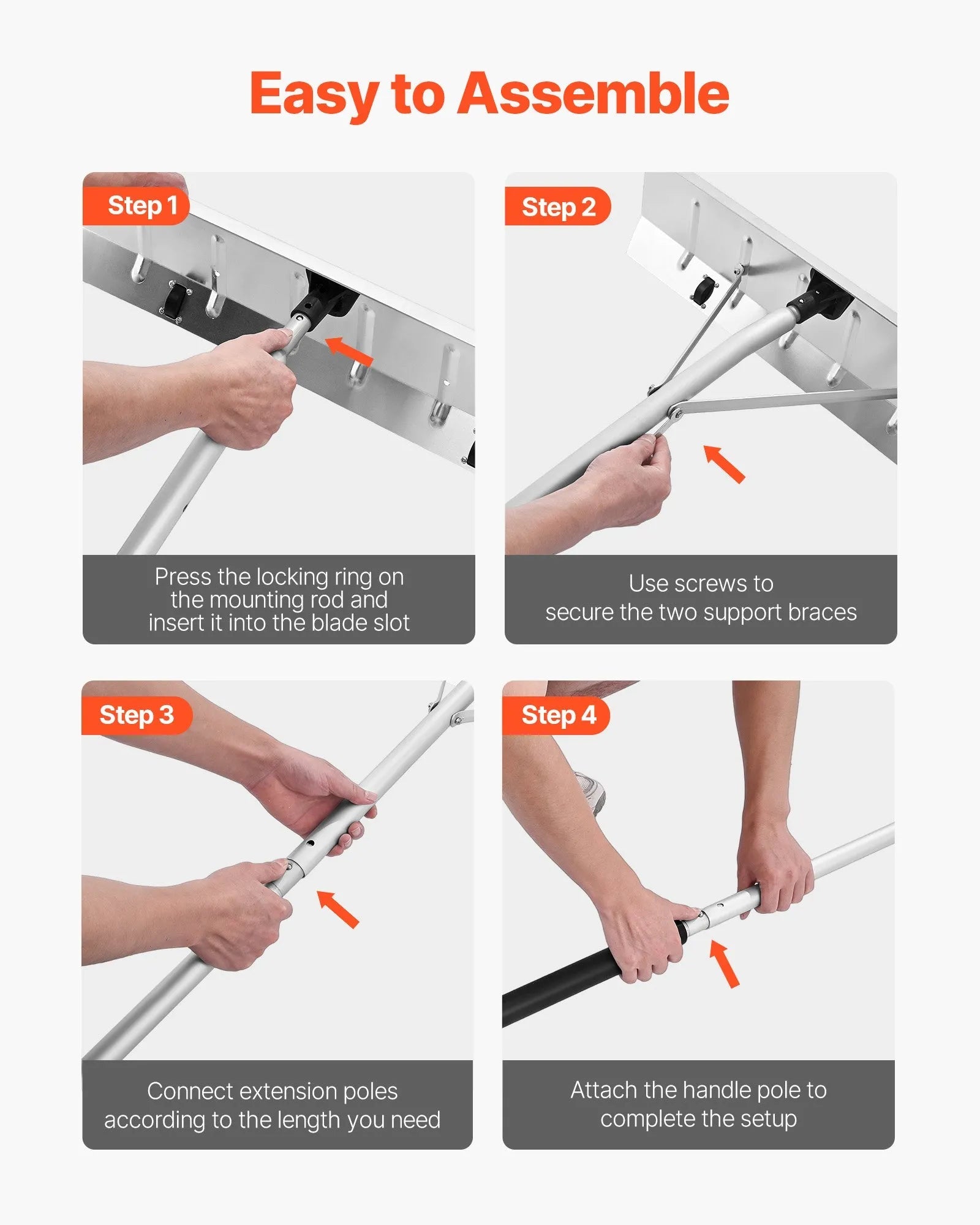 Easy to Assemble

Step 1

Press the locking ring on the mounting rod and insert it into the blade slot

Step 2

Use screws to secure the two support braces

Step 3

Connect extension poles according to the length you need

Step 4

Attach the handle pole to complete the setup