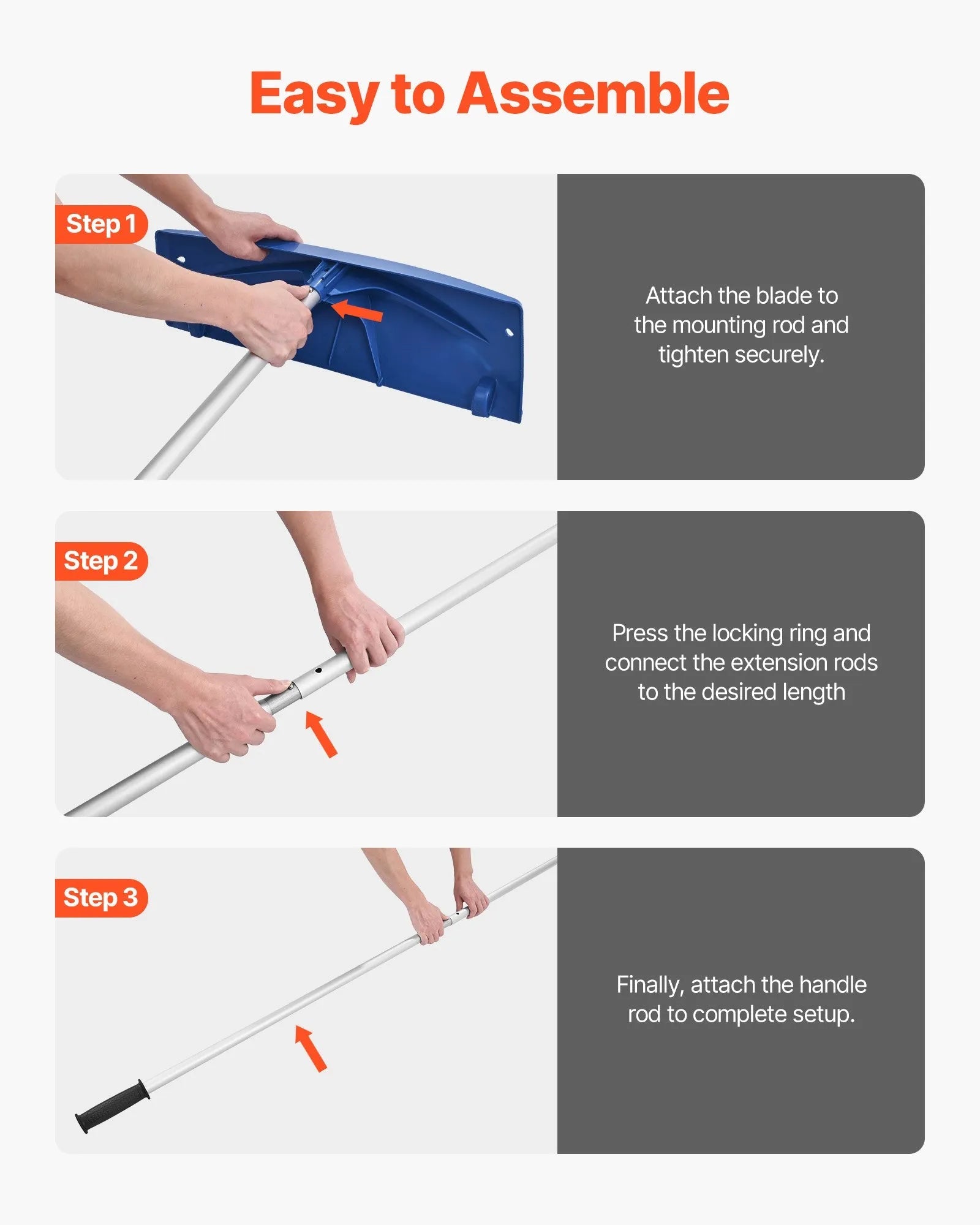 Easy to Assemble

Step 1

Attach the blade to the mounting rod and tighten securely.

Step 2

Press the locking ring and connect the extension rods to the desired length

Step 3

Finally, attach the handle rod to complete setup.