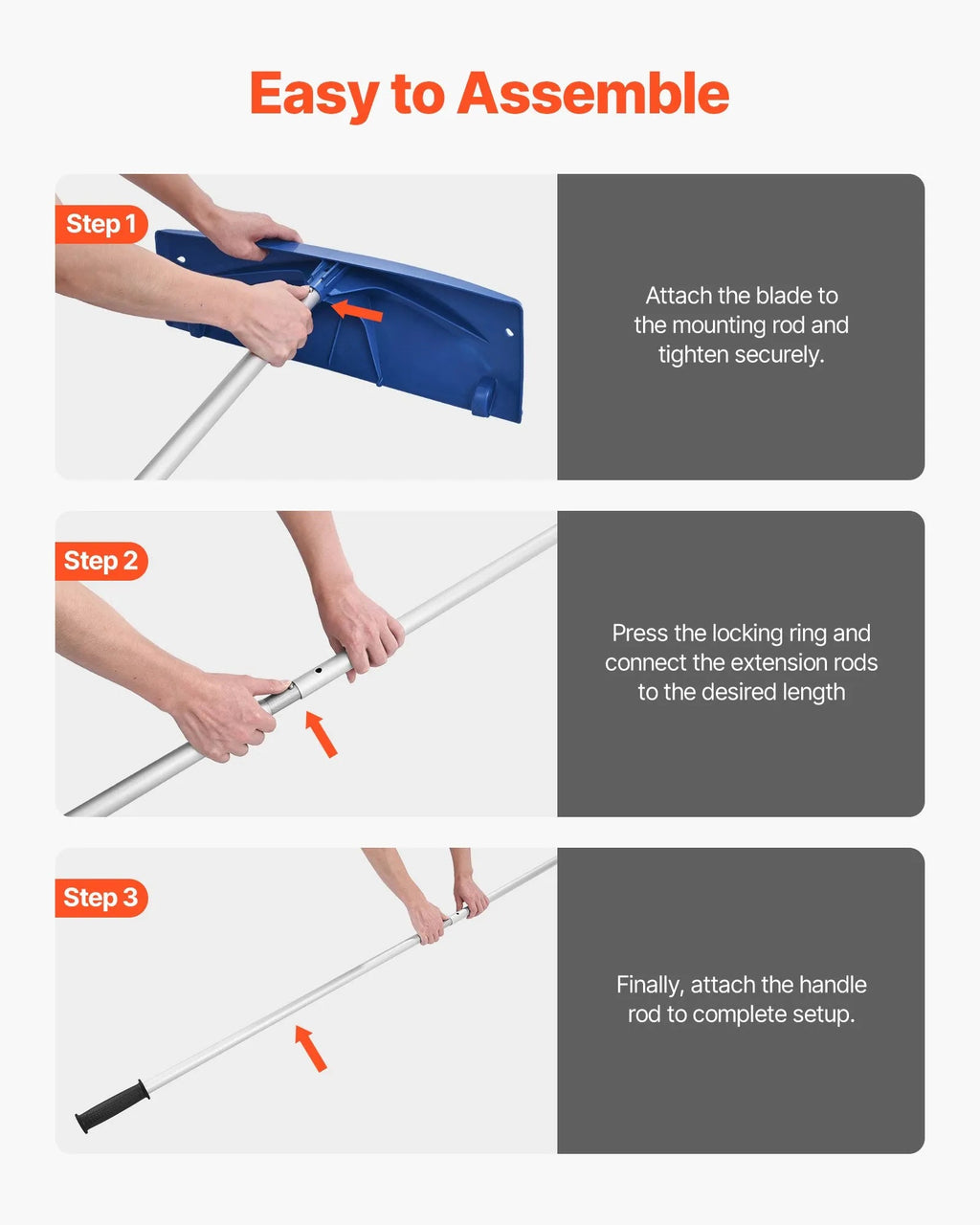 Easy to Assemble

Step 1

Attach the blade to the mounting rod and tighten securely.

Step 2

Press the locking ring and connect the extension rods to the desired length

Step 3

Finally, attach the handle rod to complete setup.