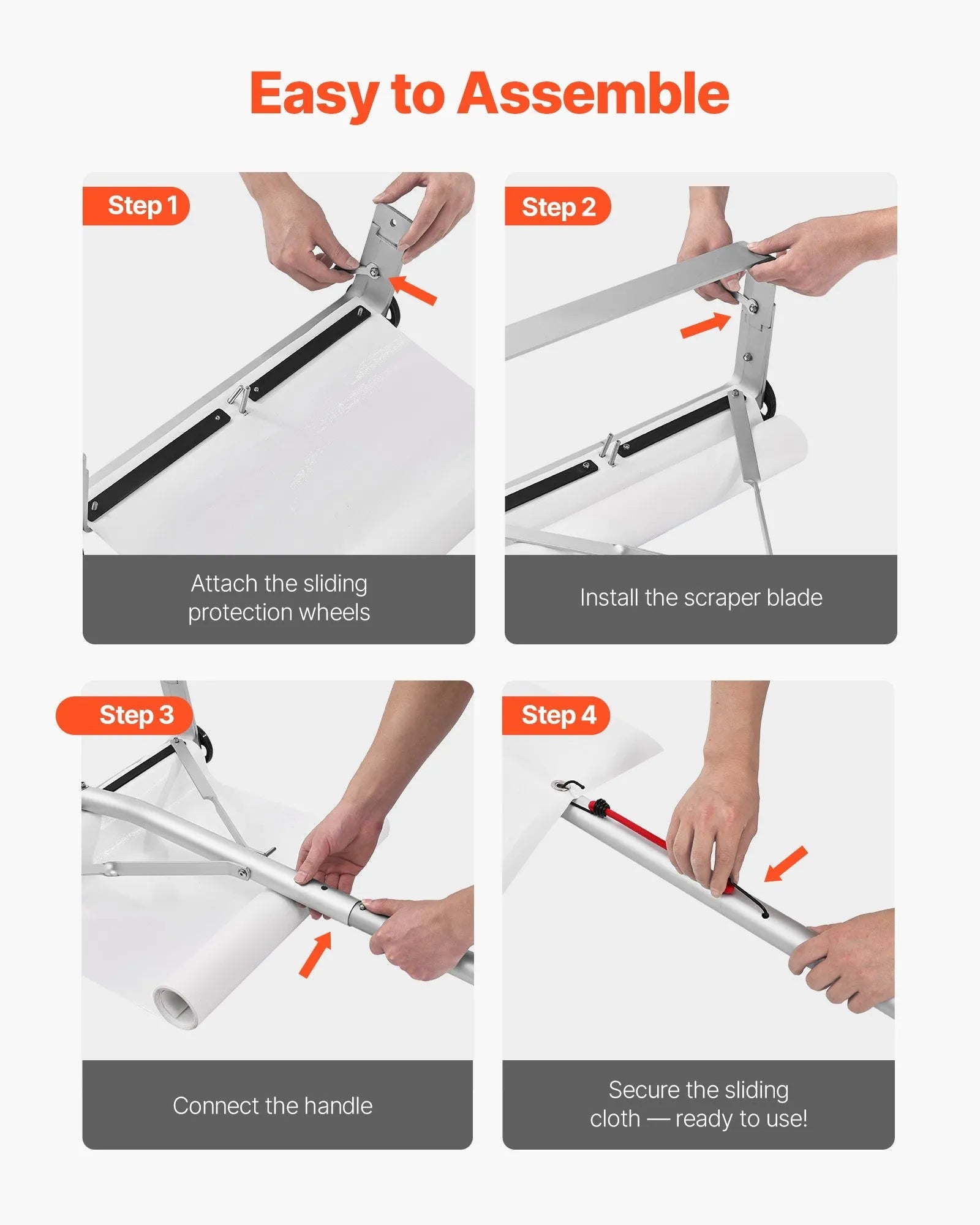 Easy to Assemble

Step 1

Attach the sliding protection wheels

Step 2

Install the scraper blade

Step 3

Connect the handle

Step 4

Secure the sliding cloth — ready to use!