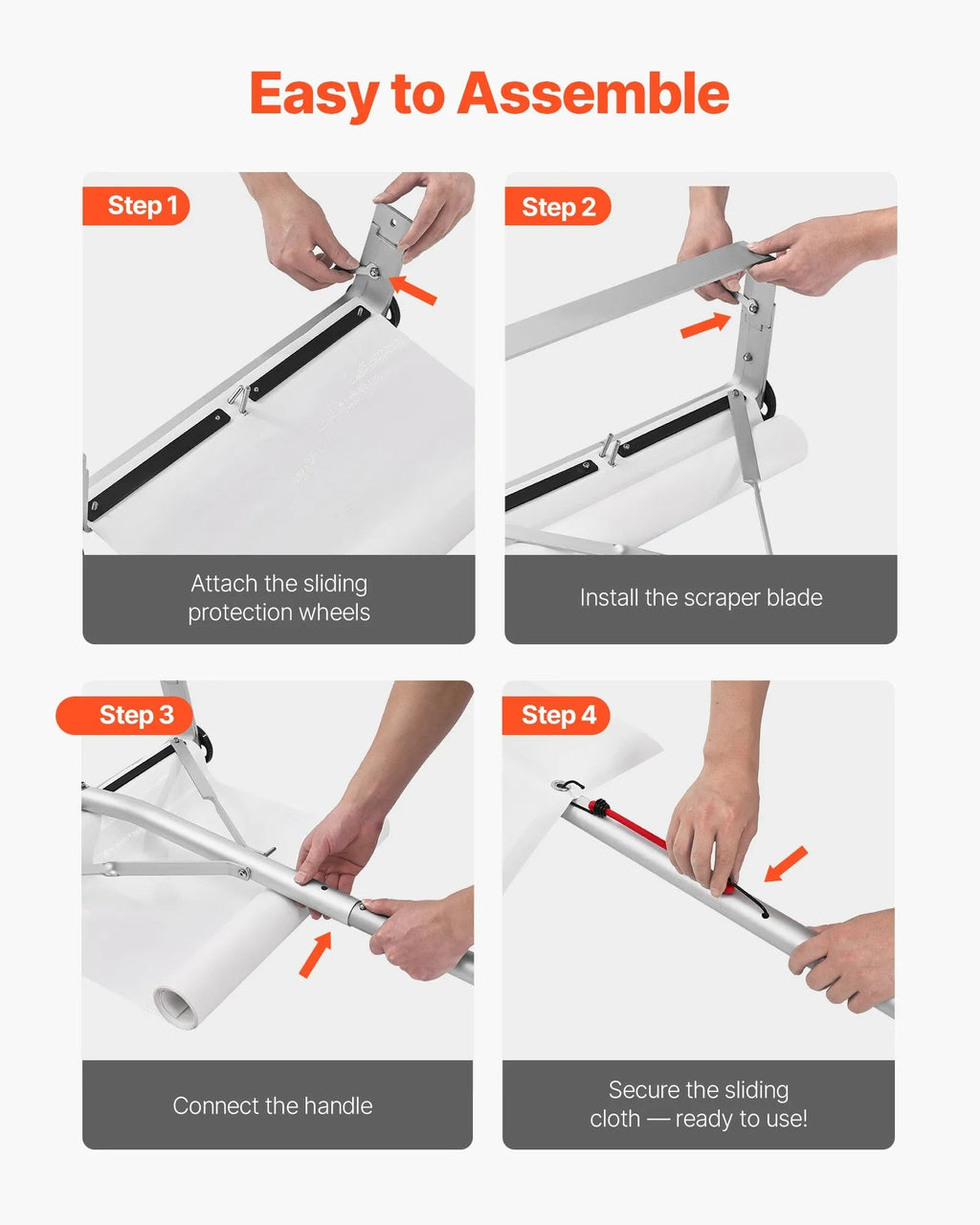 Easy to Assemble

Step 1

Attach the sliding protection wheels

Step 2

Install the scraper blade

Step 3

Connect the handle

Step 4

Secure the sliding cloth — ready to use!