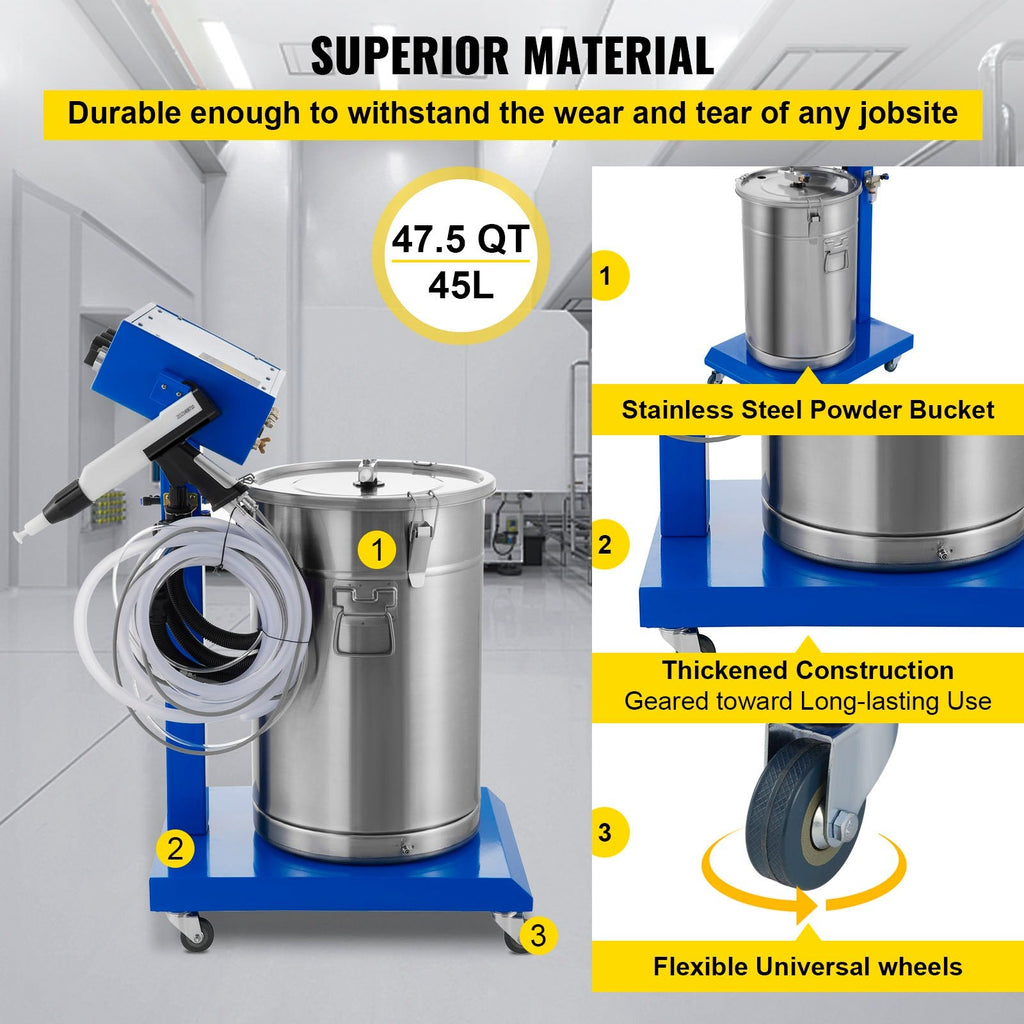 SUPERIOR MATERIAL

Durable enough to withstand the wear and tear of any jobsite

47.5 QT
45L

1

2

3

1

Stainless Steel Powder Bucket

2

Thickened Construction
Geared toward Long-lasting Use

3

Flexible Universal wheels