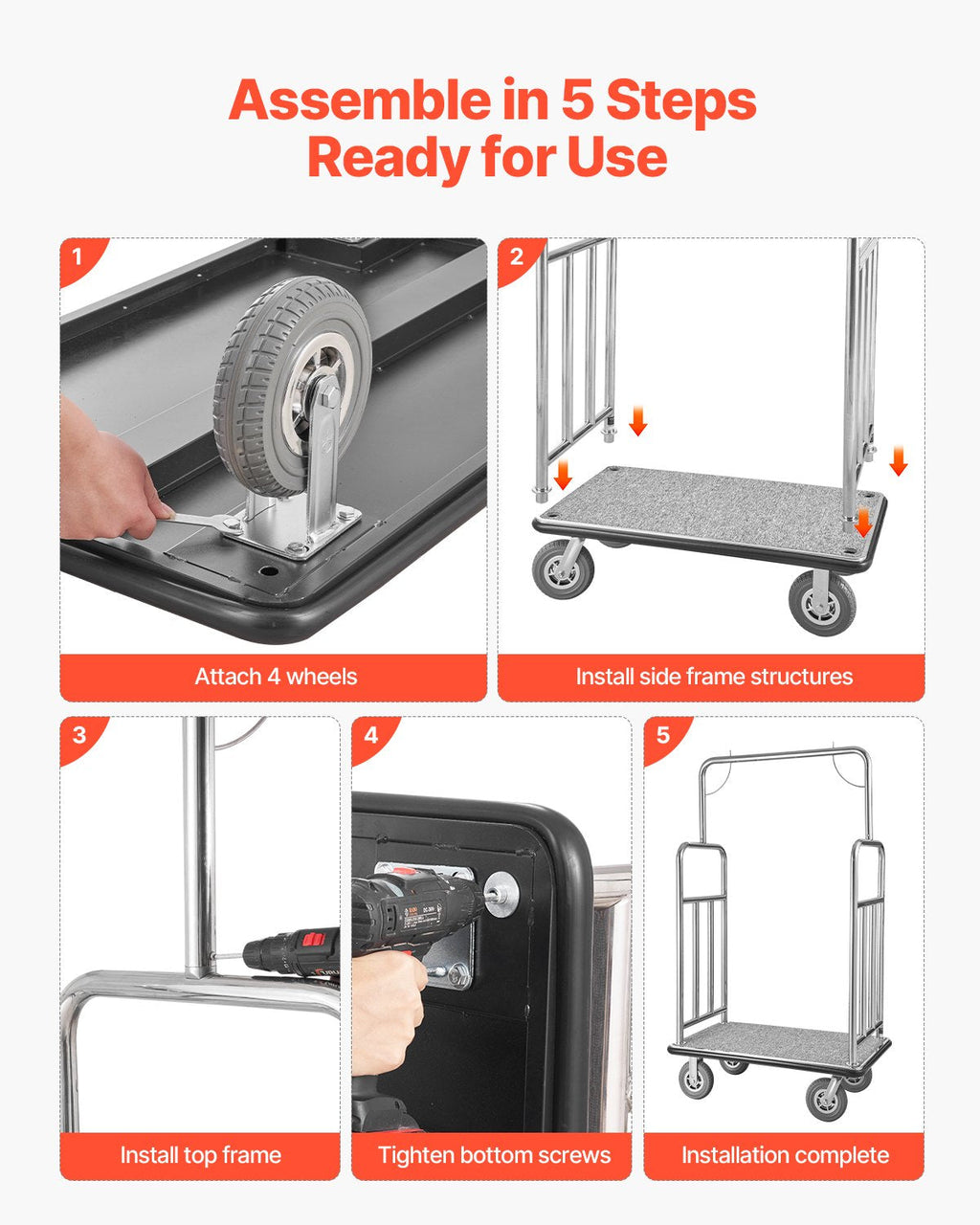 Assemble in 5 Steps
Ready for Use

1
Attach 4 wheels

2
Install side frame structures

3
Install top frame

4
Tighten bottom screws

5
Installation complete