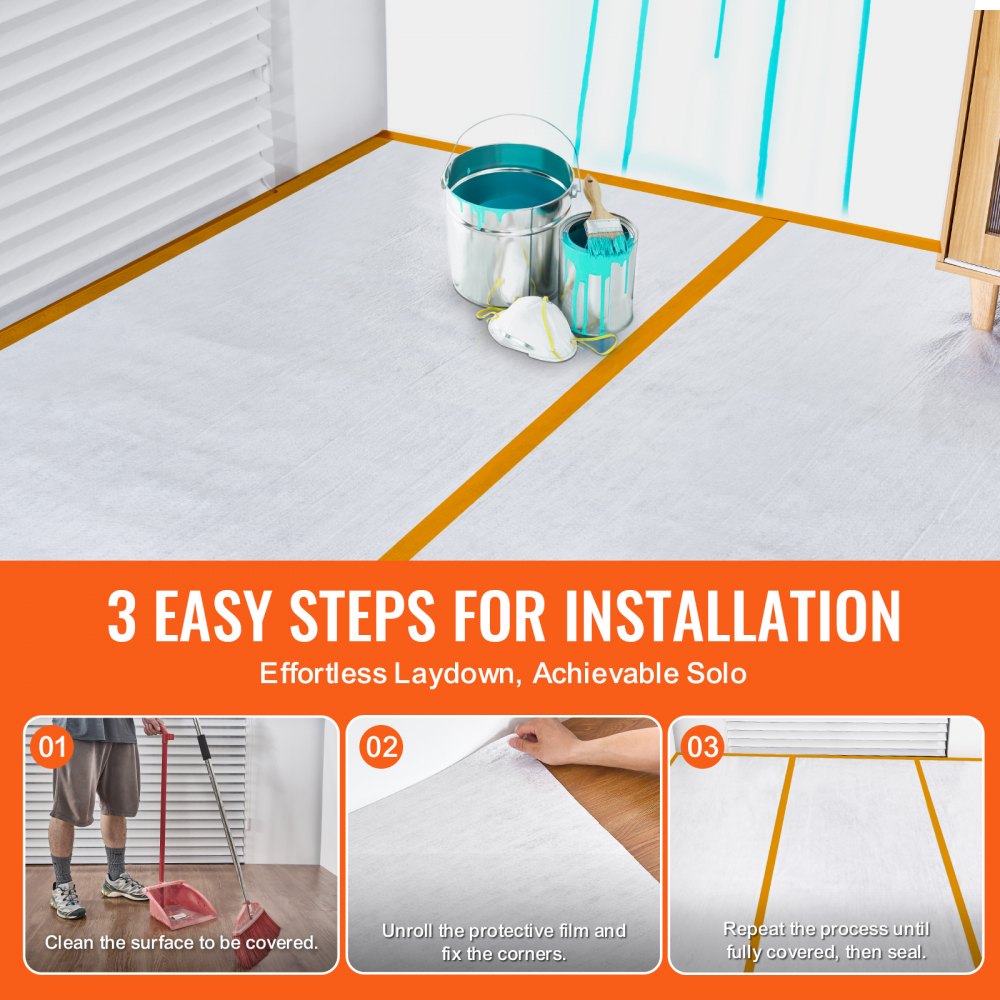 3 EASY STEPS FOR INSTALLATION
Effortless Laydown, Achievable Solo

01
Clean the surface to be covered.

02
Unroll the protective film and fix the corners.

03
Repeat the process until fully covered, then seal.