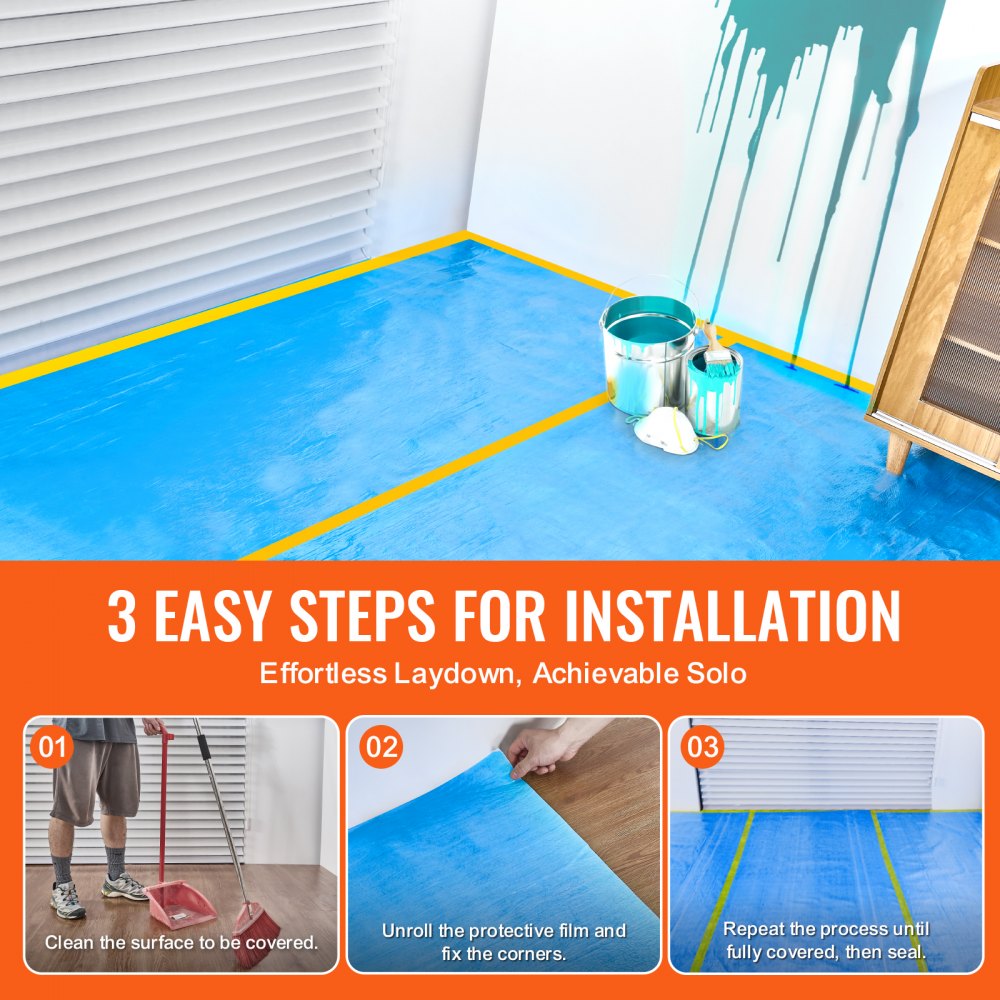 3 EASY STEPS FOR INSTALLATION
Effortless Laydown, Achievable Solo

01
Clean the surface to be covered.

02
Unroll the protective film and fix the corners.

03
Repeat the process until fully covered, then seal.