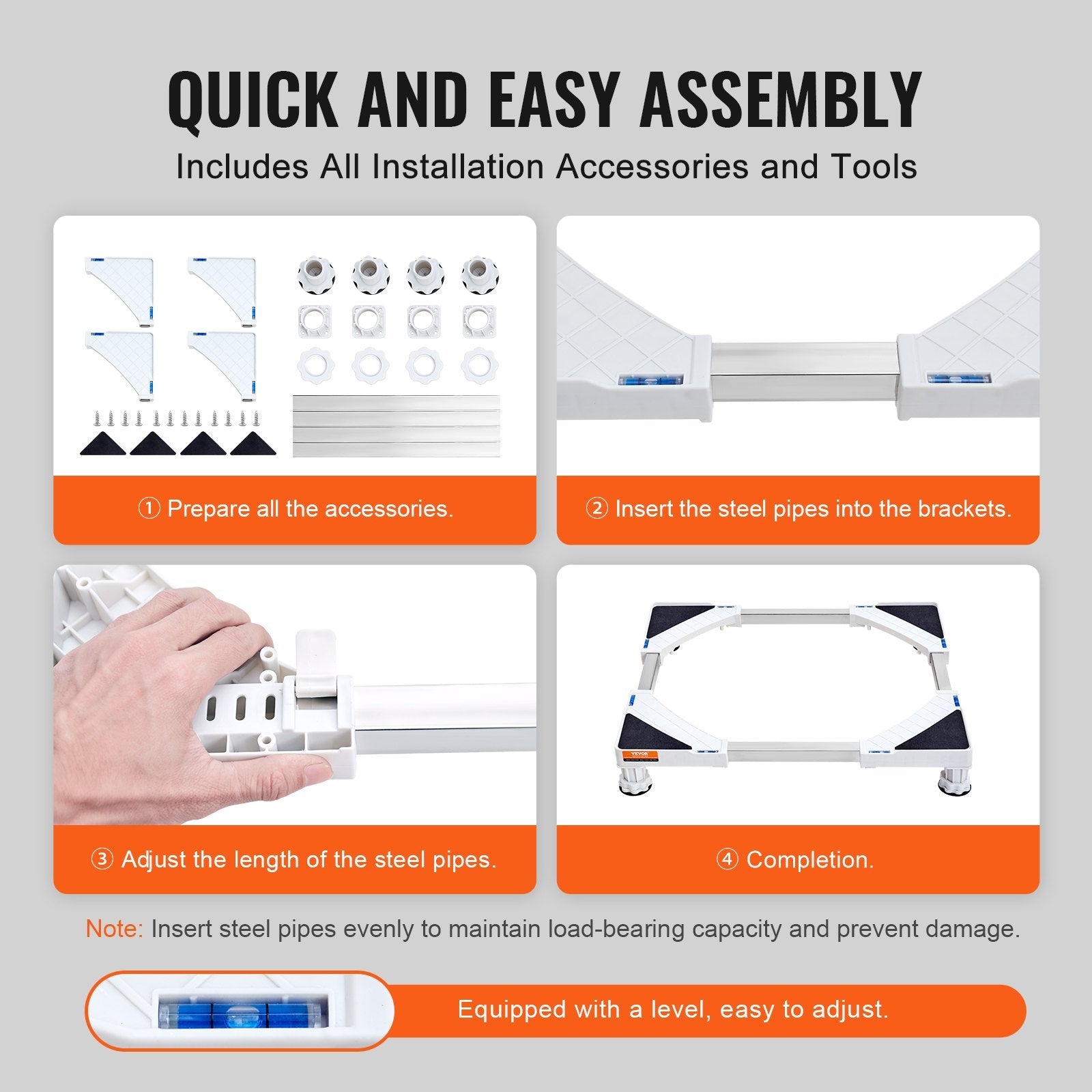 QUICK AND EASY ASSEMBLY

Includes All Installation Accessories and Tools

① Prepare all the accessories.

② Insert the steel pipes into the brackets.

③ Adjust the length of the steel pipes.

VEVOR

④ Completion.

Note: Insert steel pipes evenly to maintain load-bearing capacity and prevent damage.

Equipped with a level, easy to adjust.