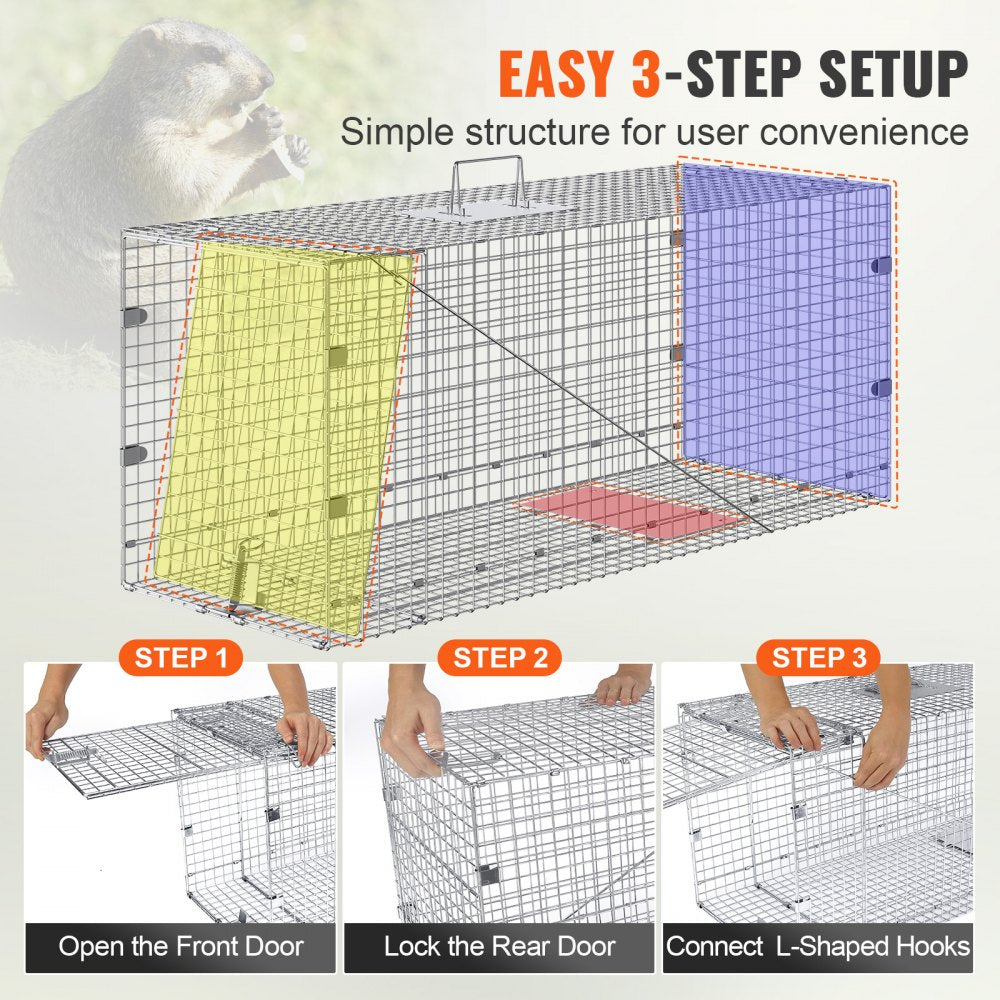 EASY 3-STEP SETUP
Simple structure for user convenience

STEP 1
Open the Front Door

STEP 2
Lock the Rear Door

STEP 3
Connect L-Shaped Hooks