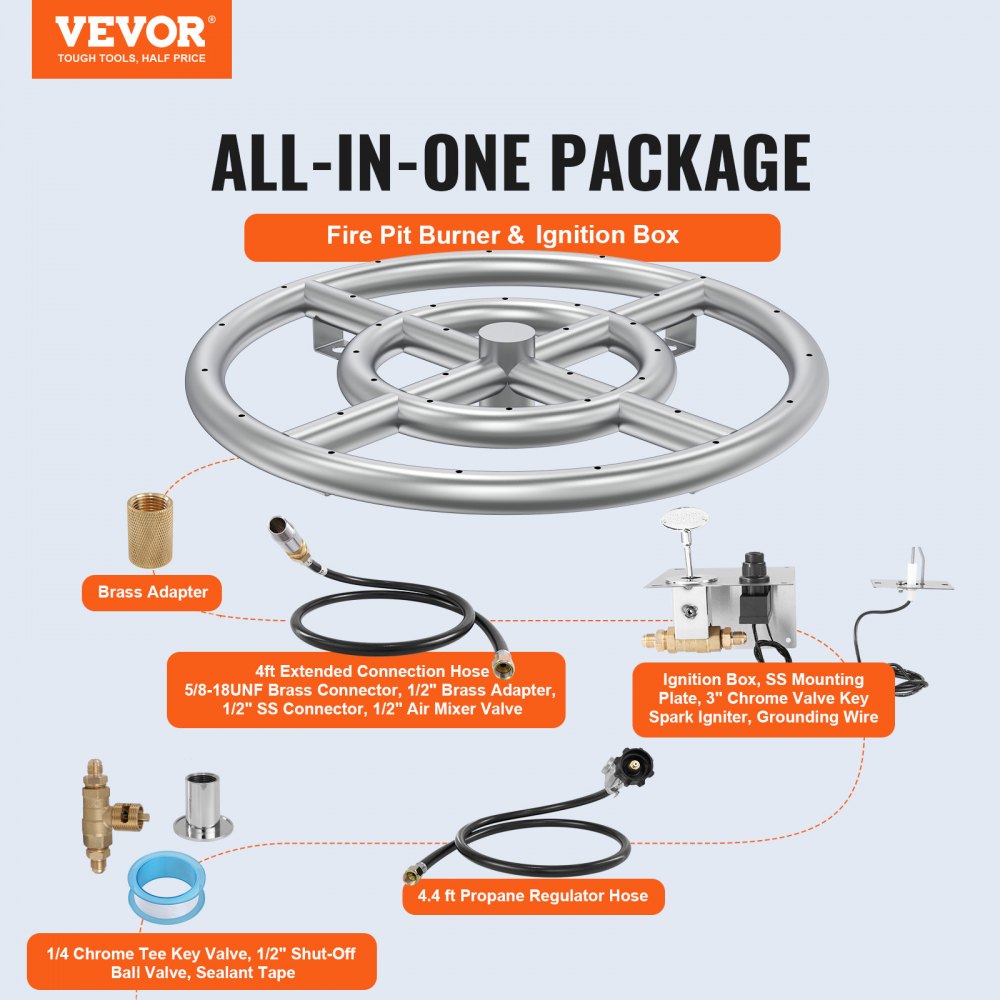 VEVOR®
TOUGH TOOLS, HALF PRICE

ALL-IN-ONE PACKAGE

Fire Pit Burner & Ignition Box

Brass Adapter

4ft Extended Connection Hose
5/8-18UNF Brass Connector, 1/2" Brass Adapter, 1/2" SS Connector, 1/2" Air Mixer Valve

Ignition Box, SS Mounting Plate, 3" Chrome Valve Key Spark Igniter, Grounding Wire

4.4 ft Propane Regulator Hose

1/4 Chrome Tee Key Valve, 1/2" Shut-Off Ball Valve, Sealant Tape