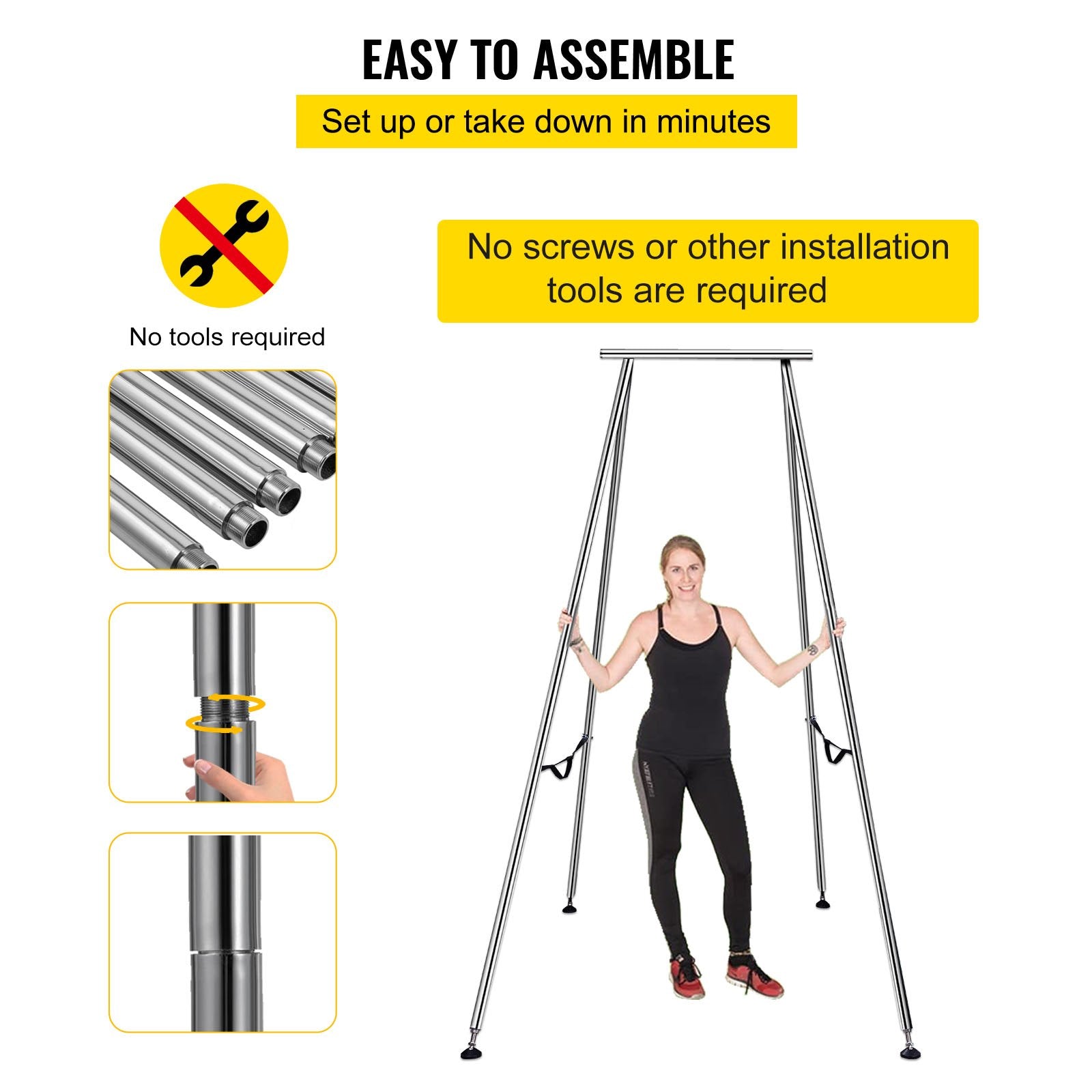 EASY TO ASSEMBLE

Set up or take down in minutes

No tools required

No screws or other installation tools are required