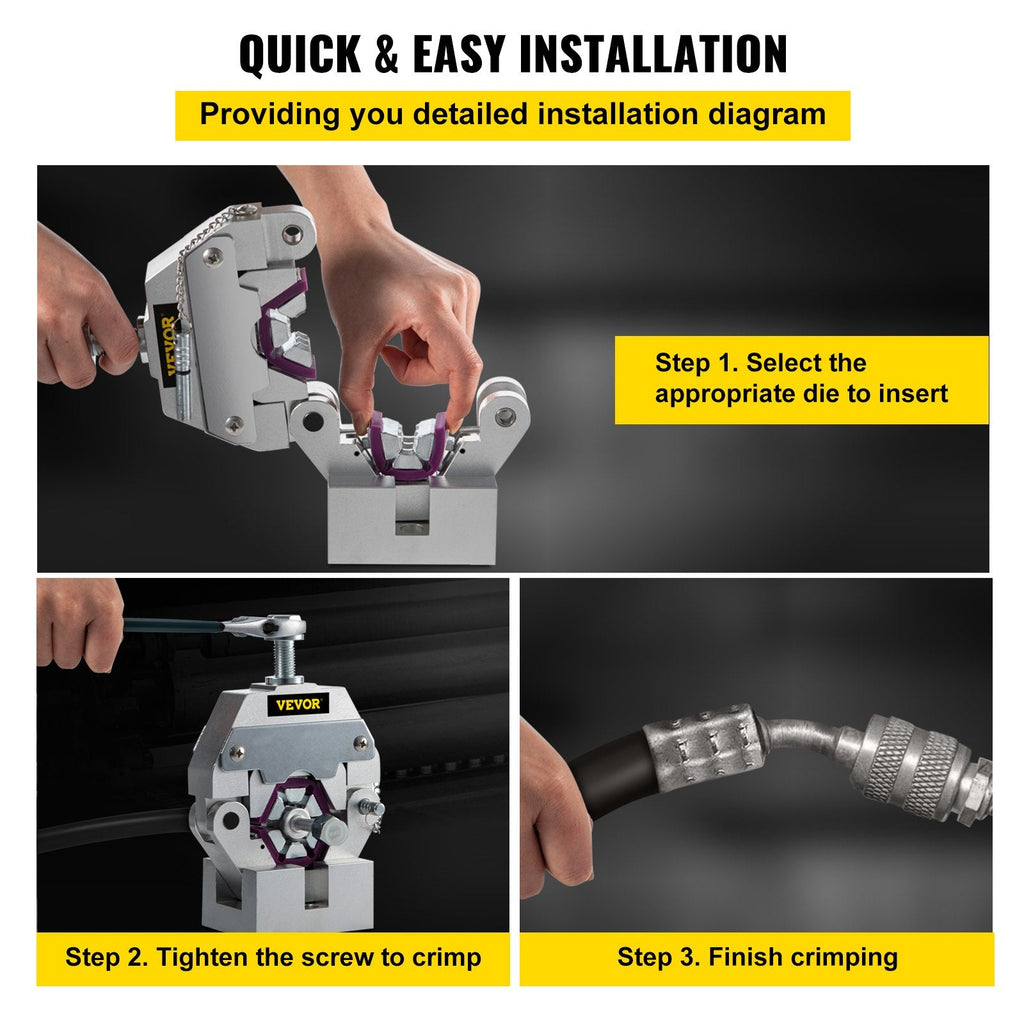 QUICK & EASY INSTALLATION

Providing you detailed installation diagram

VEVOR

Step 1. Select the appropriate die to insert

VEVOR

Step 2. Tighten the screw to crimp

Step 3. Finish crimping