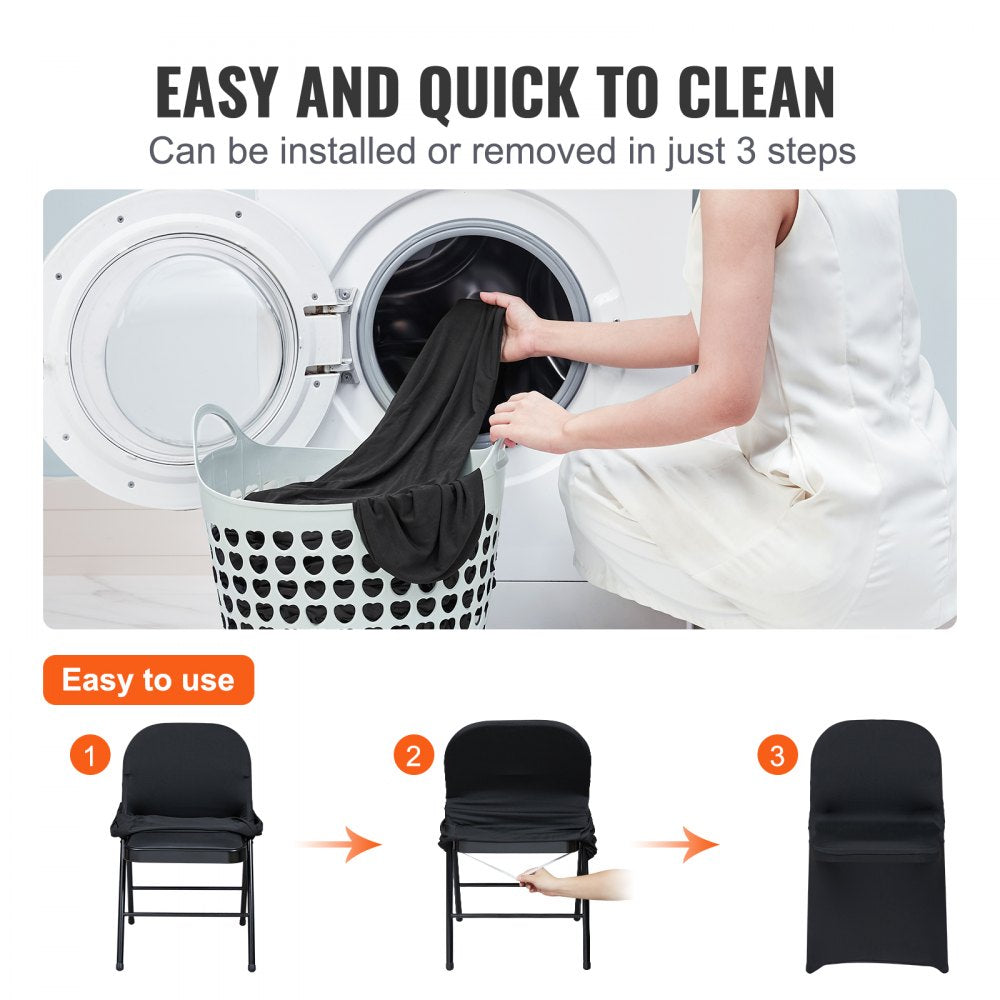 EASY AND QUICK TO CLEAN
Can be installed or removed in just 3 steps

Easy to use

1

2

3