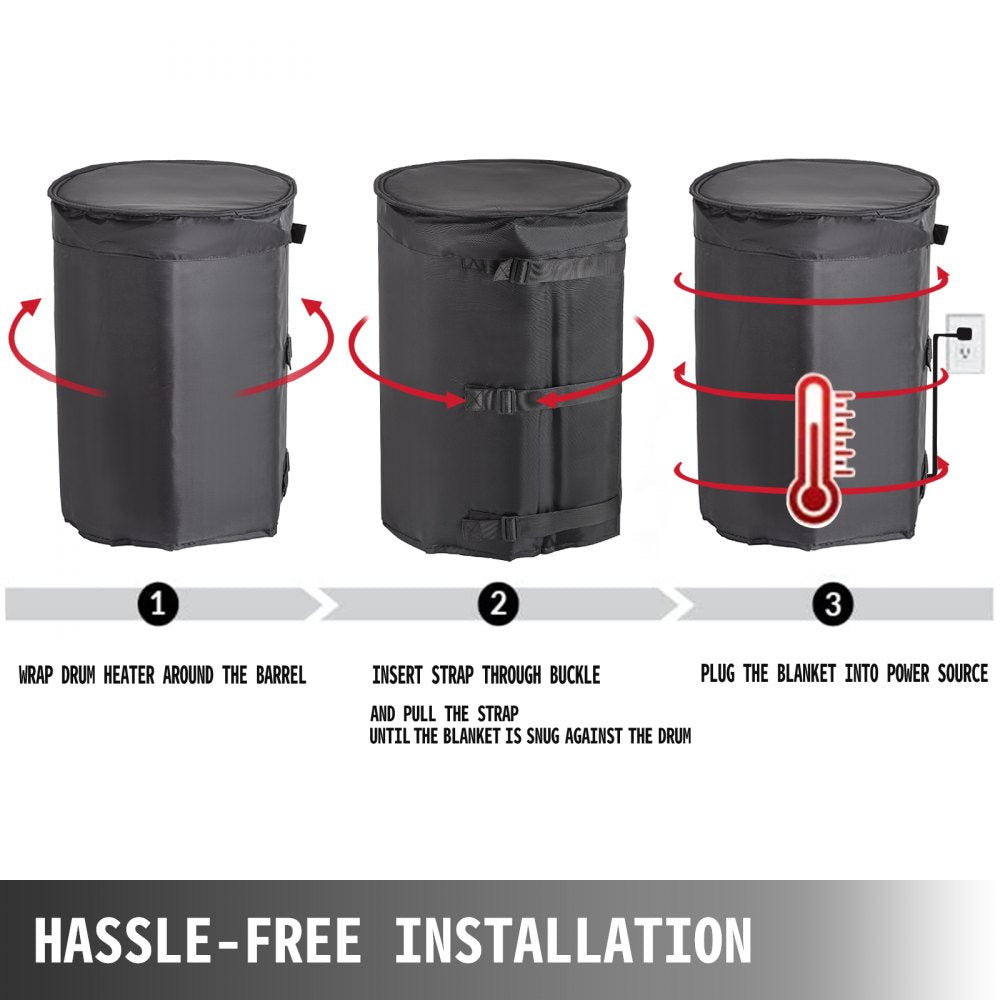 1

WRAP DRUM HEATER AROUND THE BARREL

2

INSERT STRAP THROUGH BUCKLE

AND PULL THE STRAP
UNTIL THE BLANKET IS SNUG AGAINST THE DRUM

3

PLUG THE BLANKET INTO POWER SOURCE

HASSLE-FREE INSTALLATION