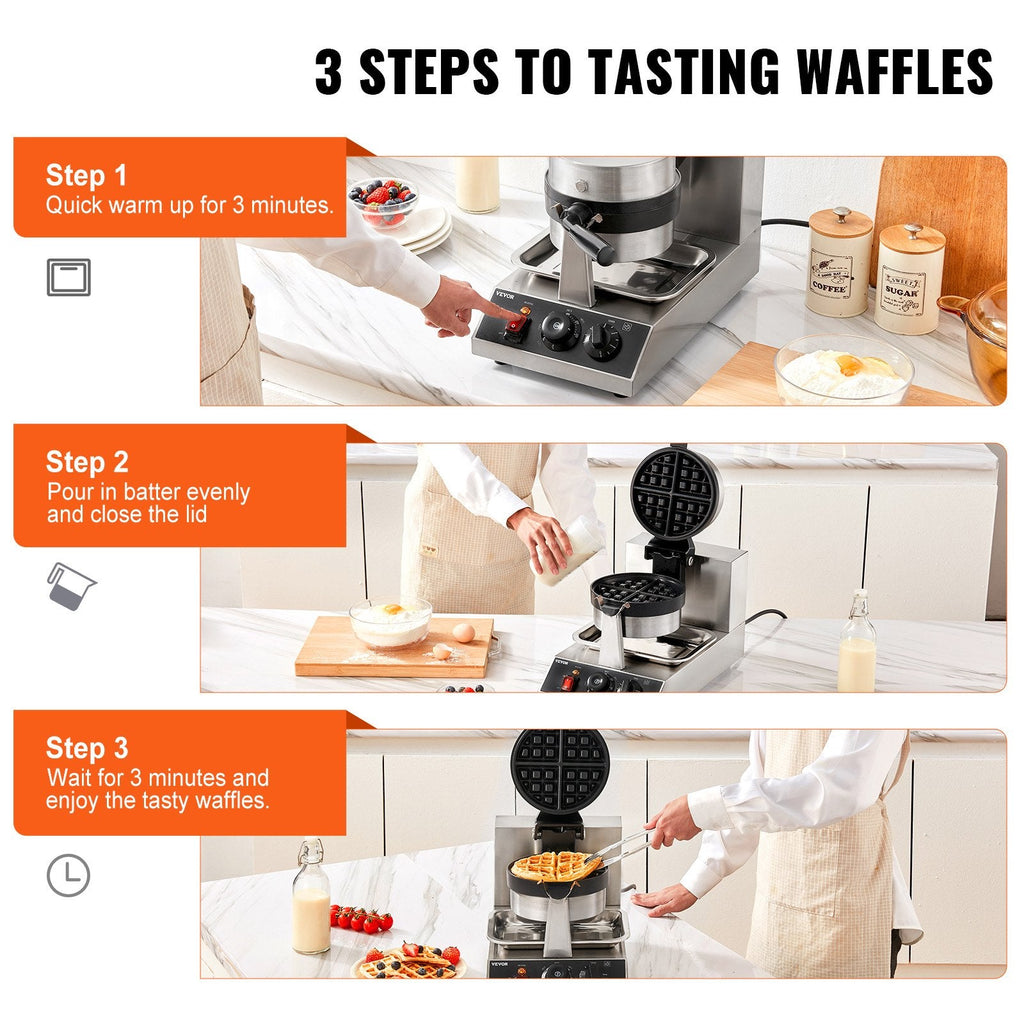 3 STEPS TO TASTING WAFFLES

Step 1
Quick warm up for 3 minutes.

VEVOR

COFFEE

SWEET
SUGAR

Step 2
Pour in batter evenly and close the lid

Step 3
Wait for 3 minutes and enjoy the tasty waffles.

VEVOR