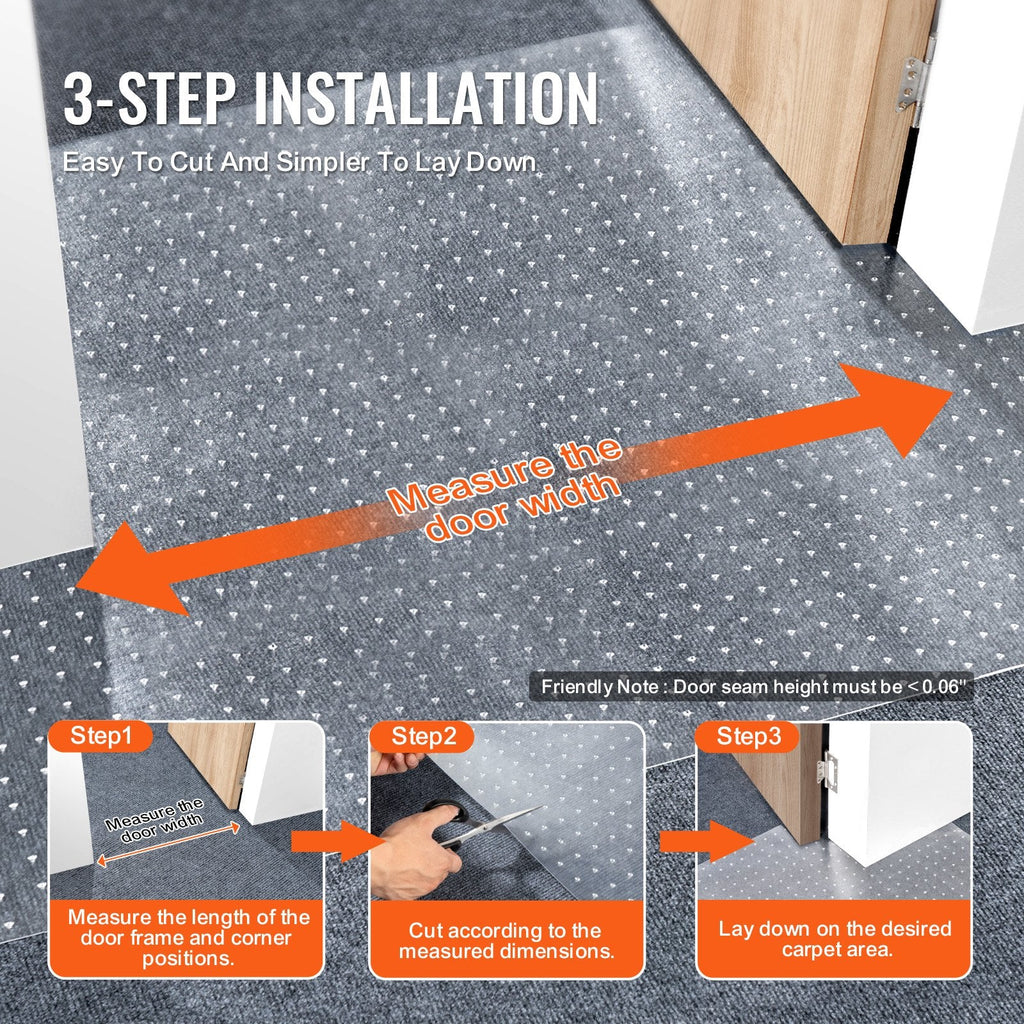 3-STEP INSTALLATION

Easy To Cut And Simpler To Lay Down

Measure the door width

Friendly Note : Door seam height must be < 0.06"

Step1

Measure the door width

Measure the length of the door frame and corner positions.

Step2

Cut according to the measured dimensions.

Step3

Lay down on the desired carpet area.