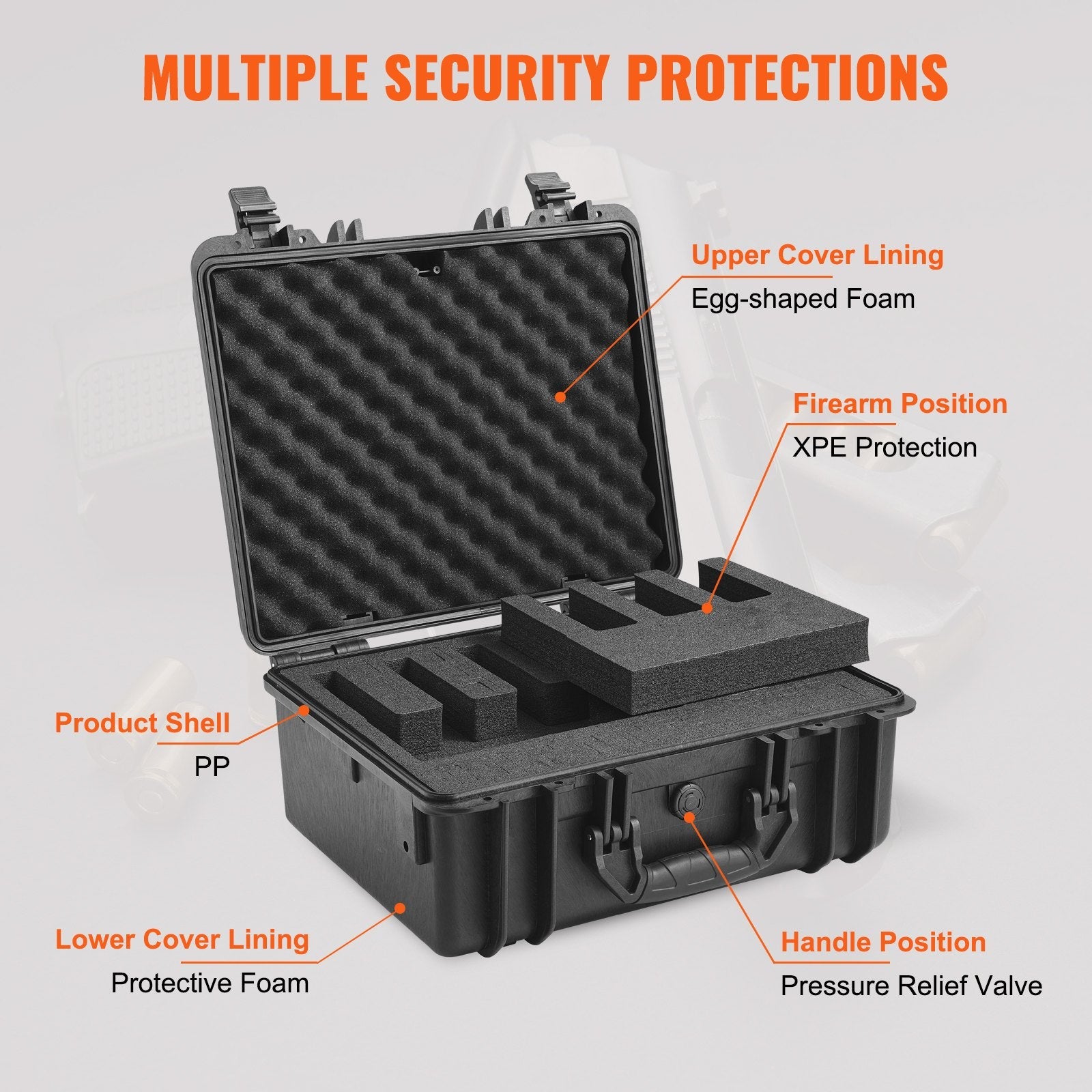 MULTIPLE SECURITY PROTECTIONS

Upper Cover Lining
Egg-shaped Foam

Firearm Position
XPE Protection

Product Shell
PP

Lower Cover Lining
Protective Foam

Handle Position
Pressure Relief Valve