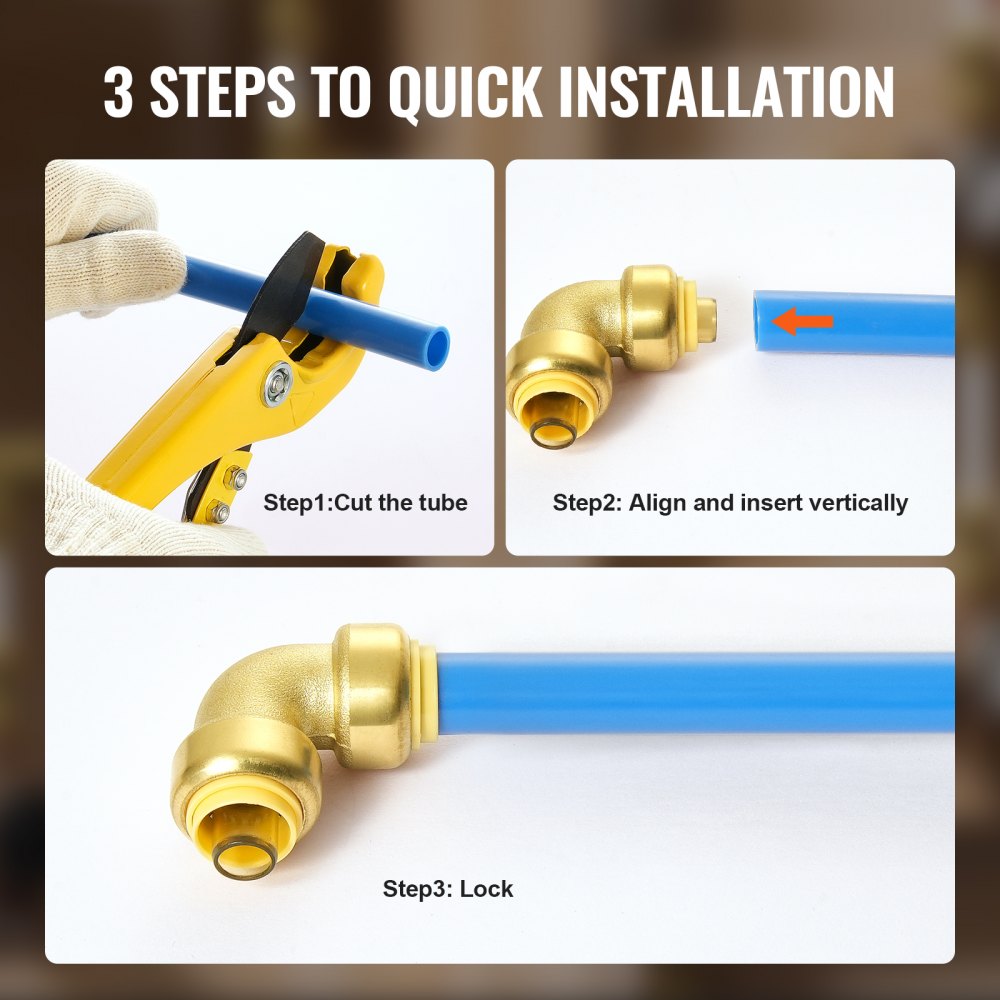 3 STEPS TO QUICK INSTALLATION

Step1:Cut the tube

Step2: Align and insert vertically

Step3: Lock