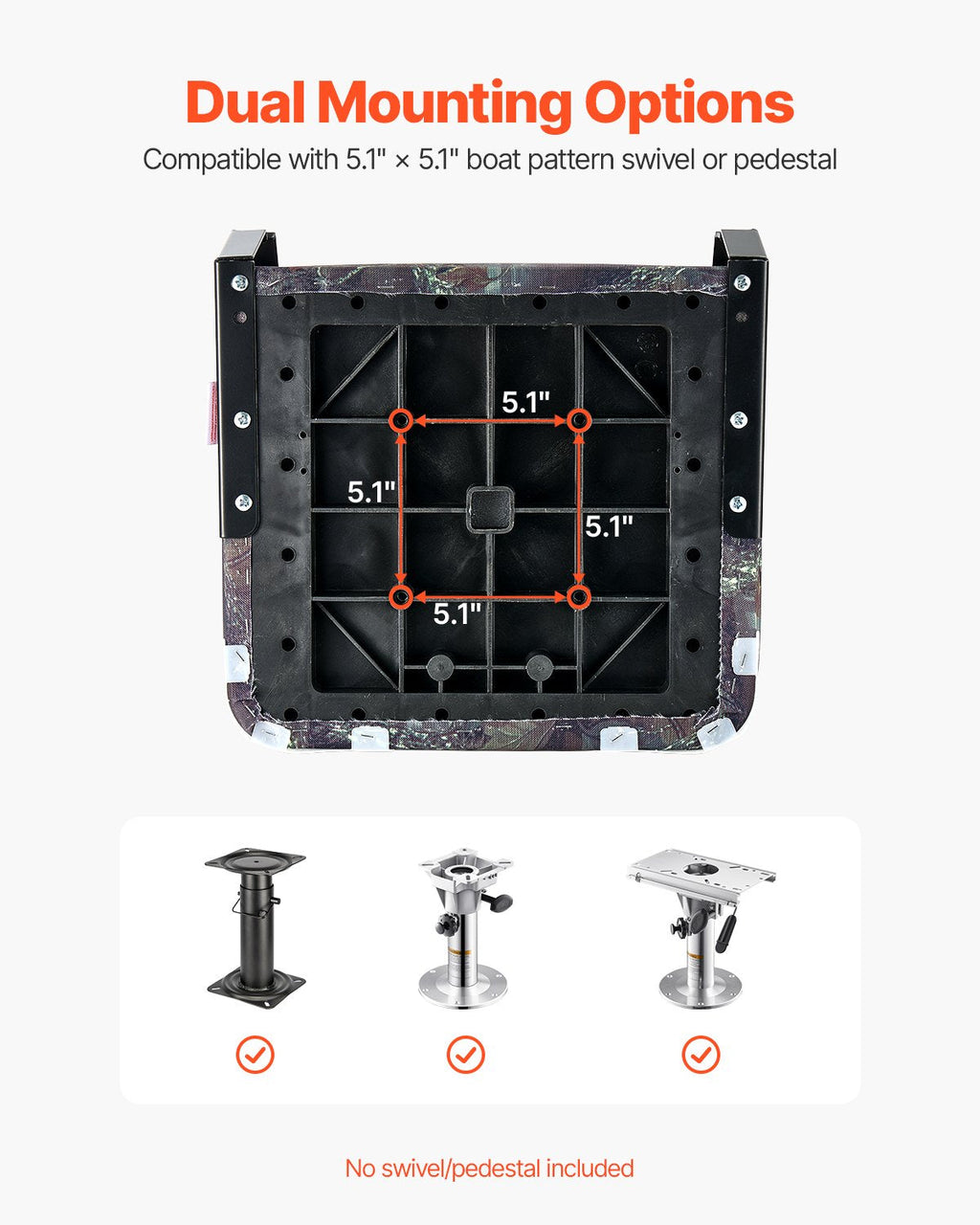 Dual Mounting Options
Compatible with 5.1" × 5.1" boat pattern swivel or pedestal

5.1"
5.1"
5.1"
5.1"

No swivel/pedestal included