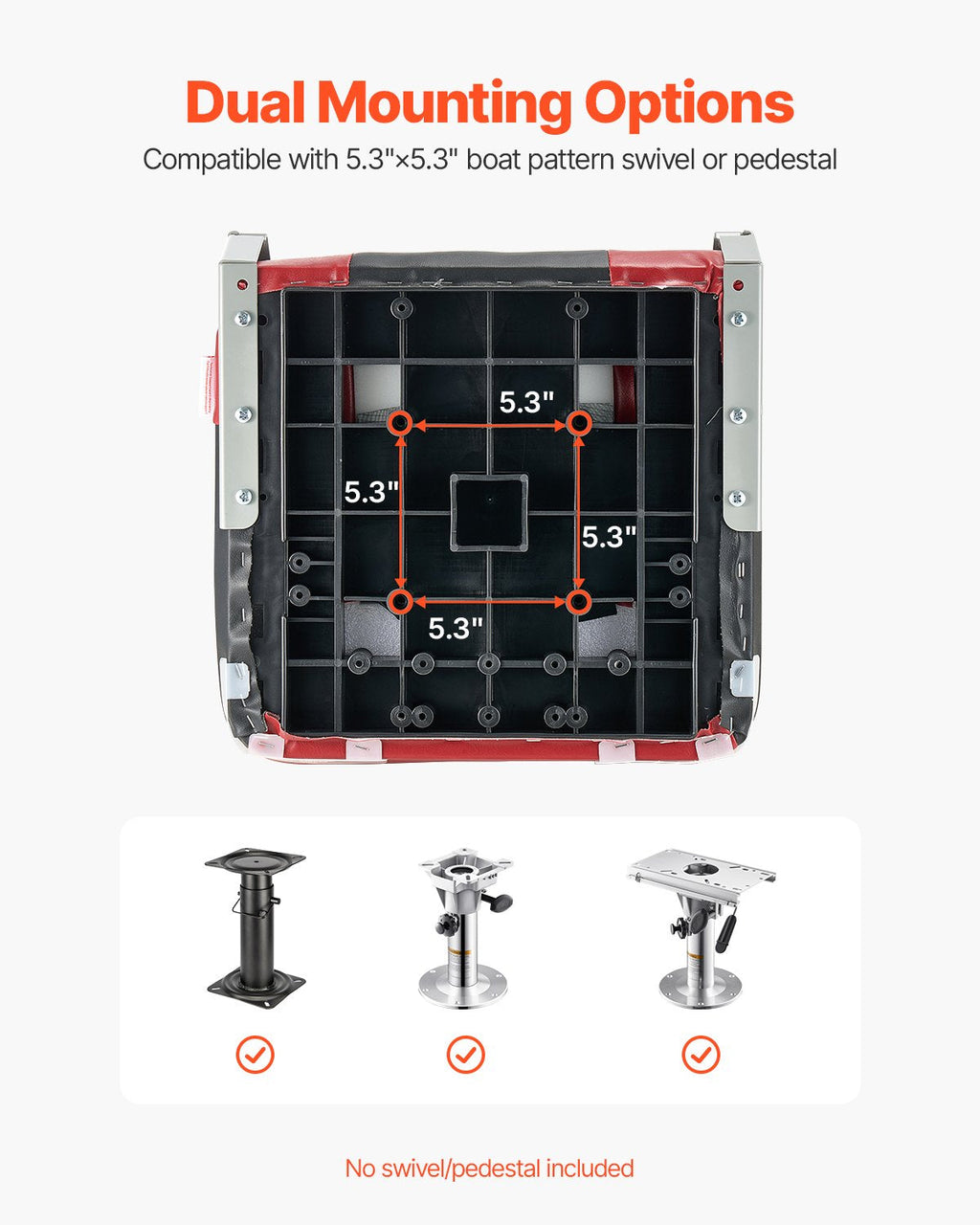 Dual Mounting Options

Compatible with 5.3"×5.3" boat pattern swivel or pedestal

5.3"

5.3"

5.3"

5.3"

No swivel/pedestal included