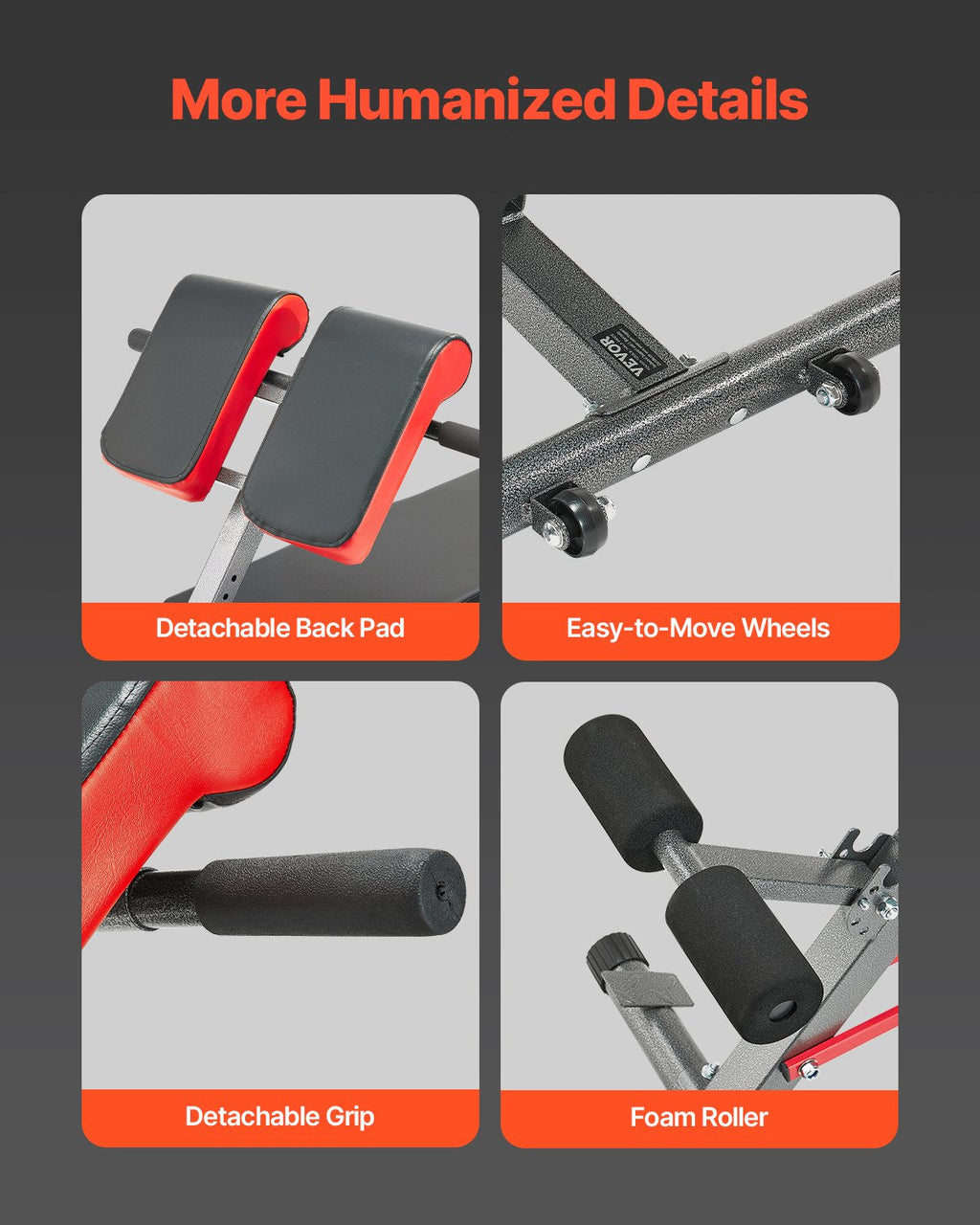 More Humanized Details

VEVOR

Detachable Back Pad

Easy-to-Move Wheels

Detachable Grip

Foam Roller