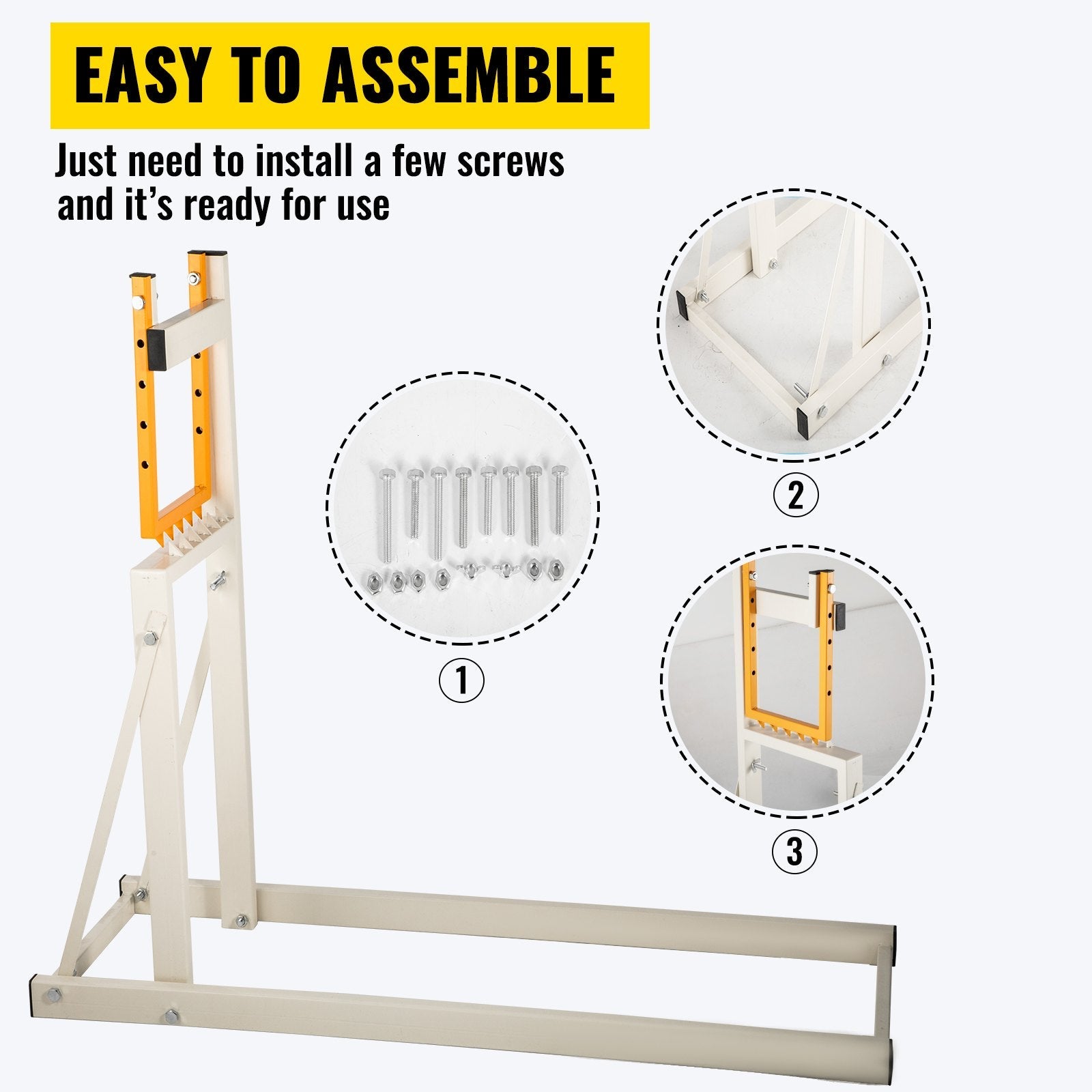 EASY TO ASSEMBLE

Just need to install a few screws and it's ready for use

①

②

③