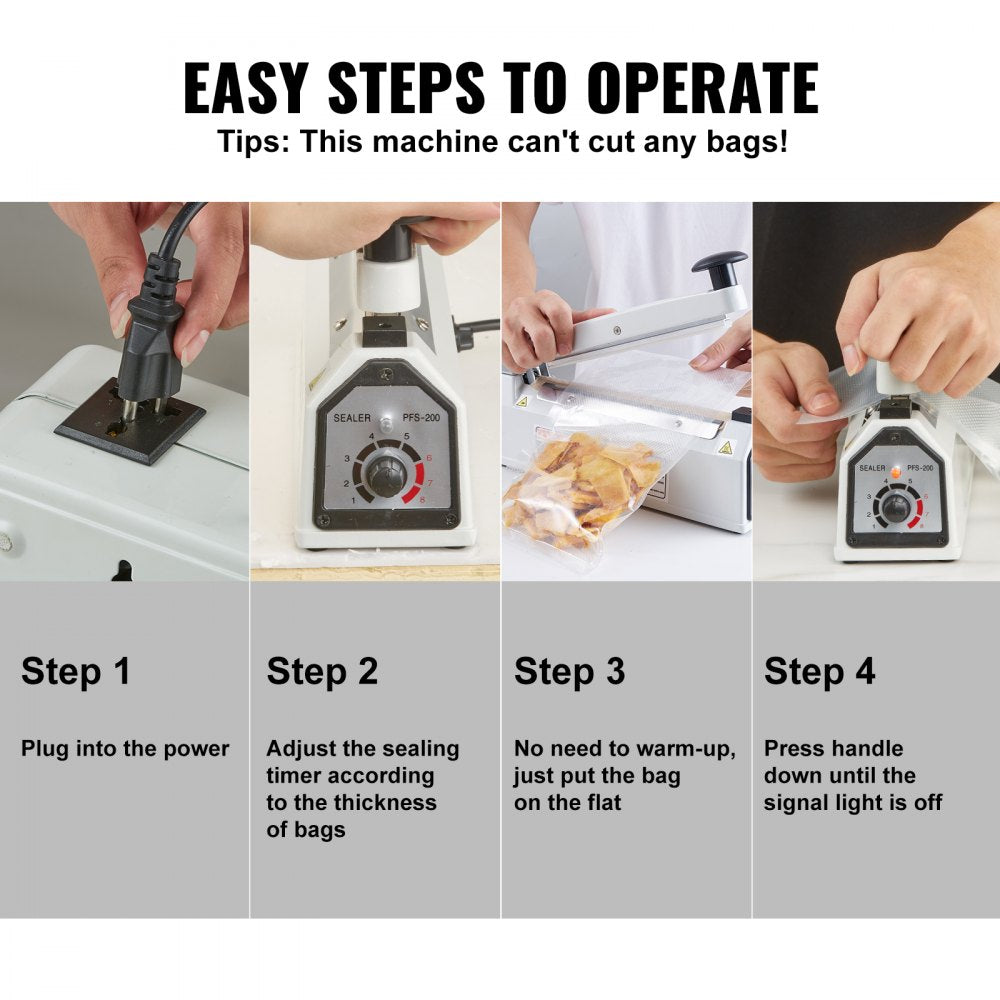 EASY STEPS TO OPERATE
Tips: This machine can't cut any bags!

SEALER PFS-200
1 2 3 4 5 6 7 8

SEALER PFS-200
1 2 3 4 5 6 7 8

Step 1
Plug into the power

Step 2
Adjust the sealing timer according to the thickness of bags

Step 3
No need to warm-up, just put the bag on the flat

Step 4
Press handle down until the signal light is off