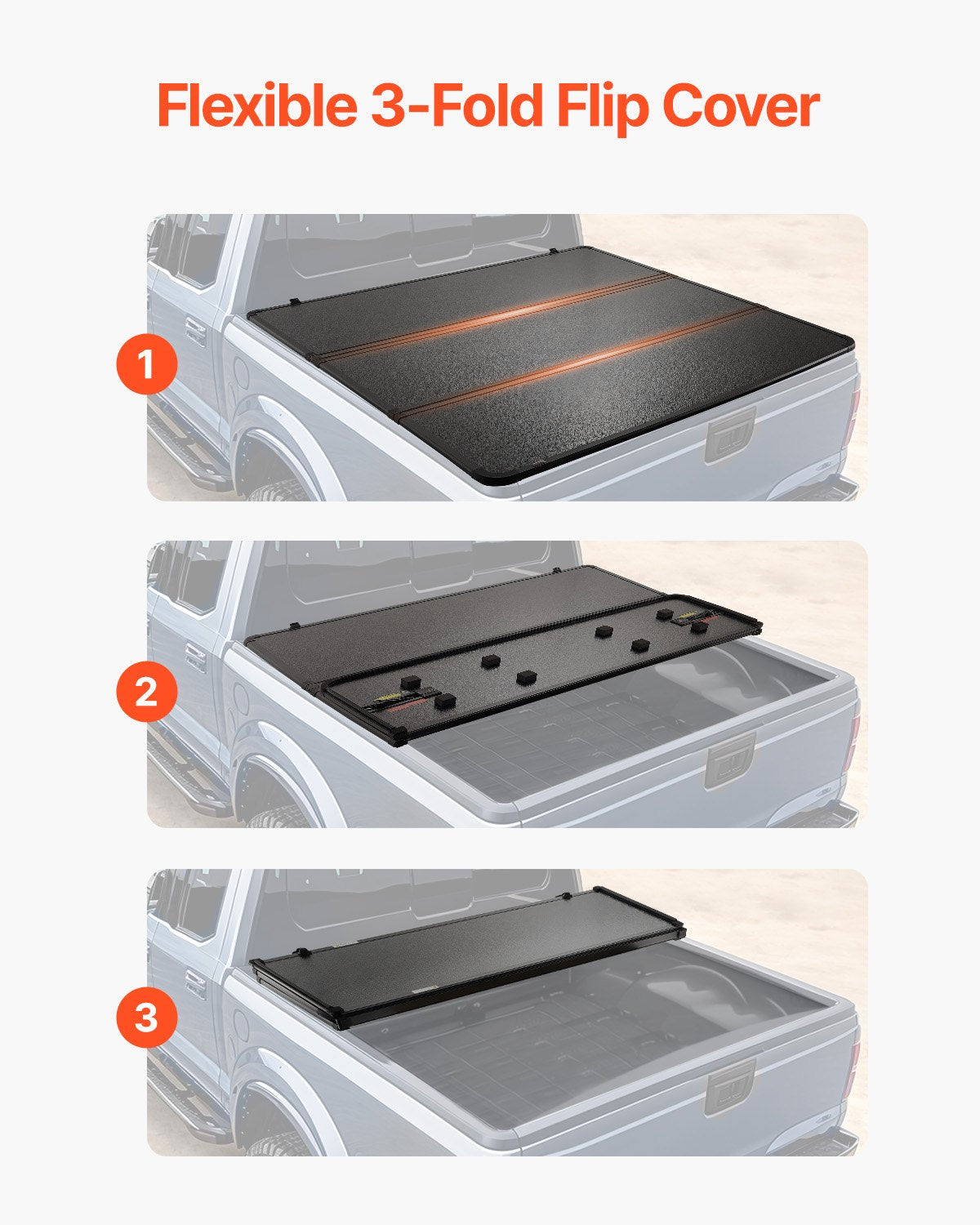 Flexible 3-Fold Flip Cover

1

2

3