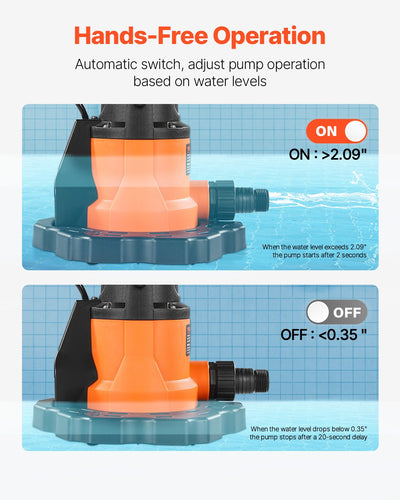 Hands-Free Operation

Automatic switch, adjust pump operation based on water levels

ON

ON : >2.09"

When the water level exceeds 2.09" the pump starts after 2 seconds

OFF

OFF : <0.35 "

When the water level drops below 0.35" the pump stops after a 20-second delay