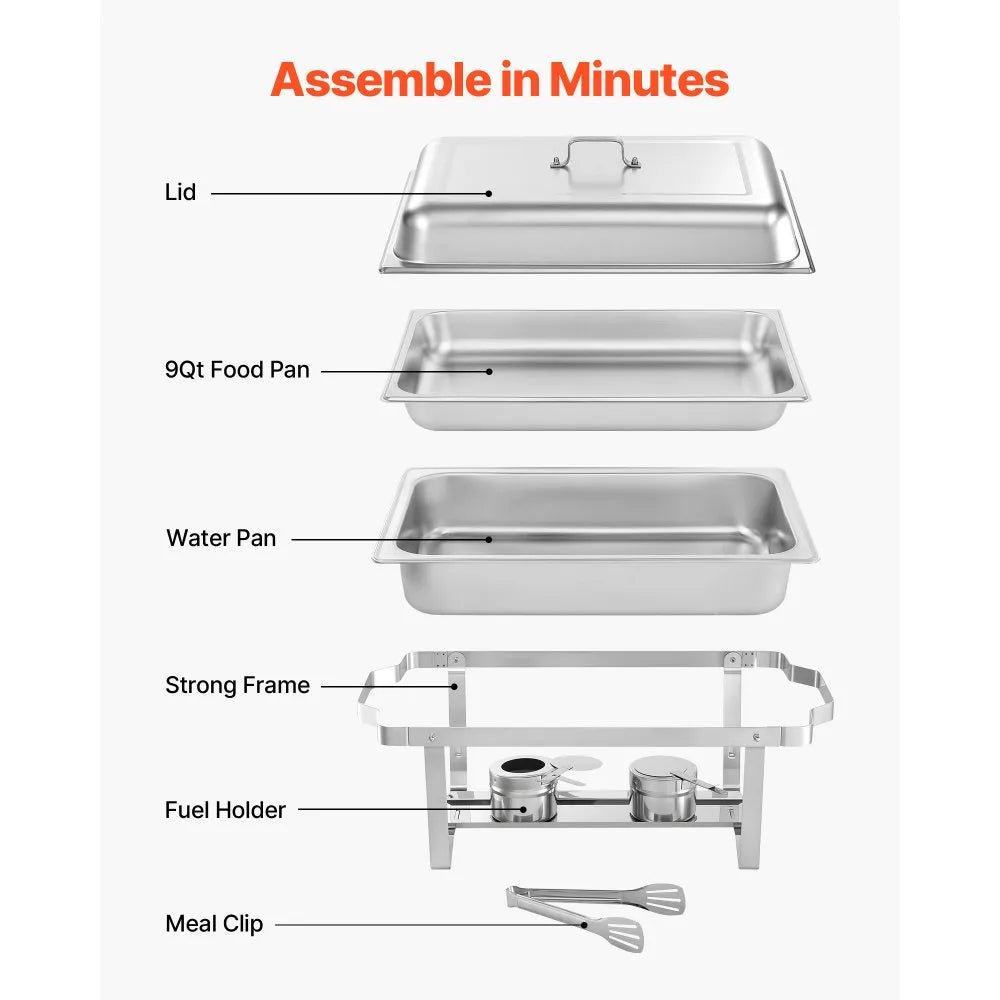 Assemble in Minutes

Lid

9Qt Food Pan

Water Pan

Strong Frame

Fuel Holder

Meal Clip