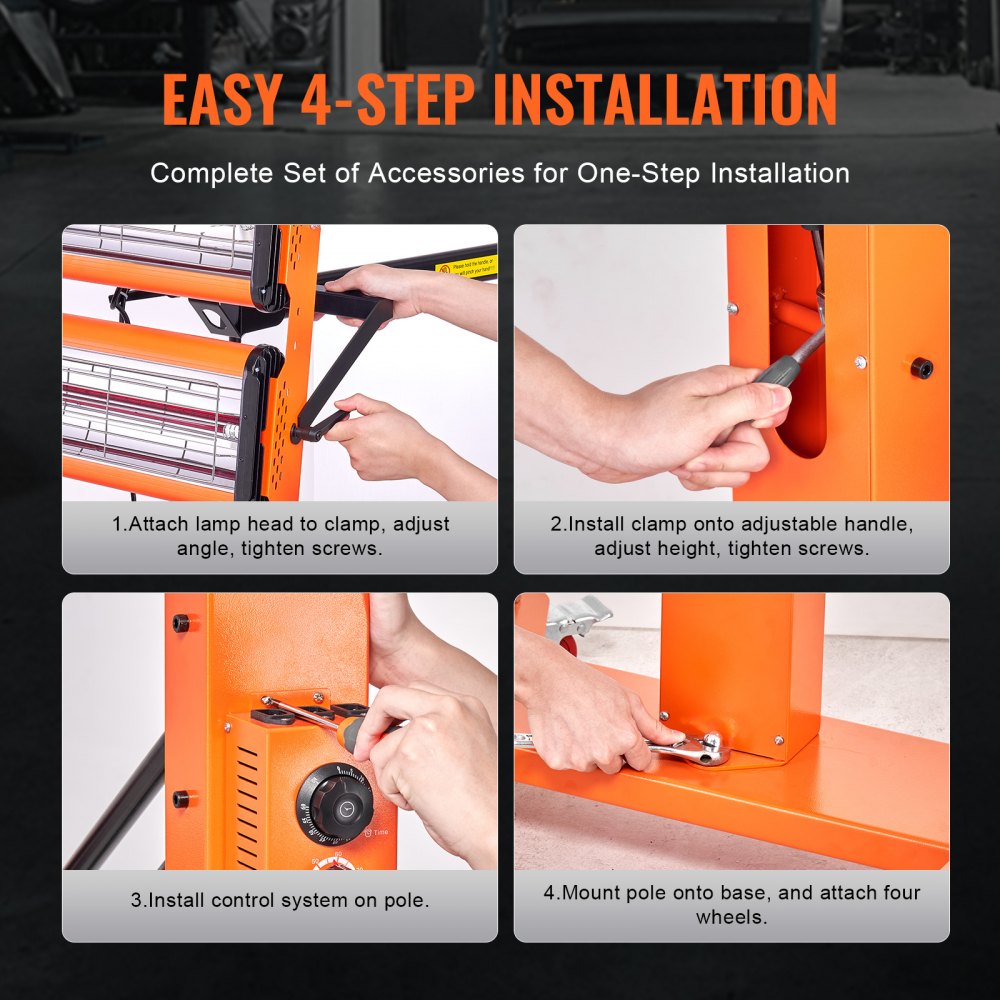 EASY 4-STEP INSTALLATION

Complete Set of Accessories for One-Step Installation

1.Attach lamp head to clamp, adjust angle, tighten screws.

2.Install clamp onto adjustable handle, adjust height, tighten screws.

Time

3.Install control system on pole.

4.Mount pole onto base, and attach four wheels.