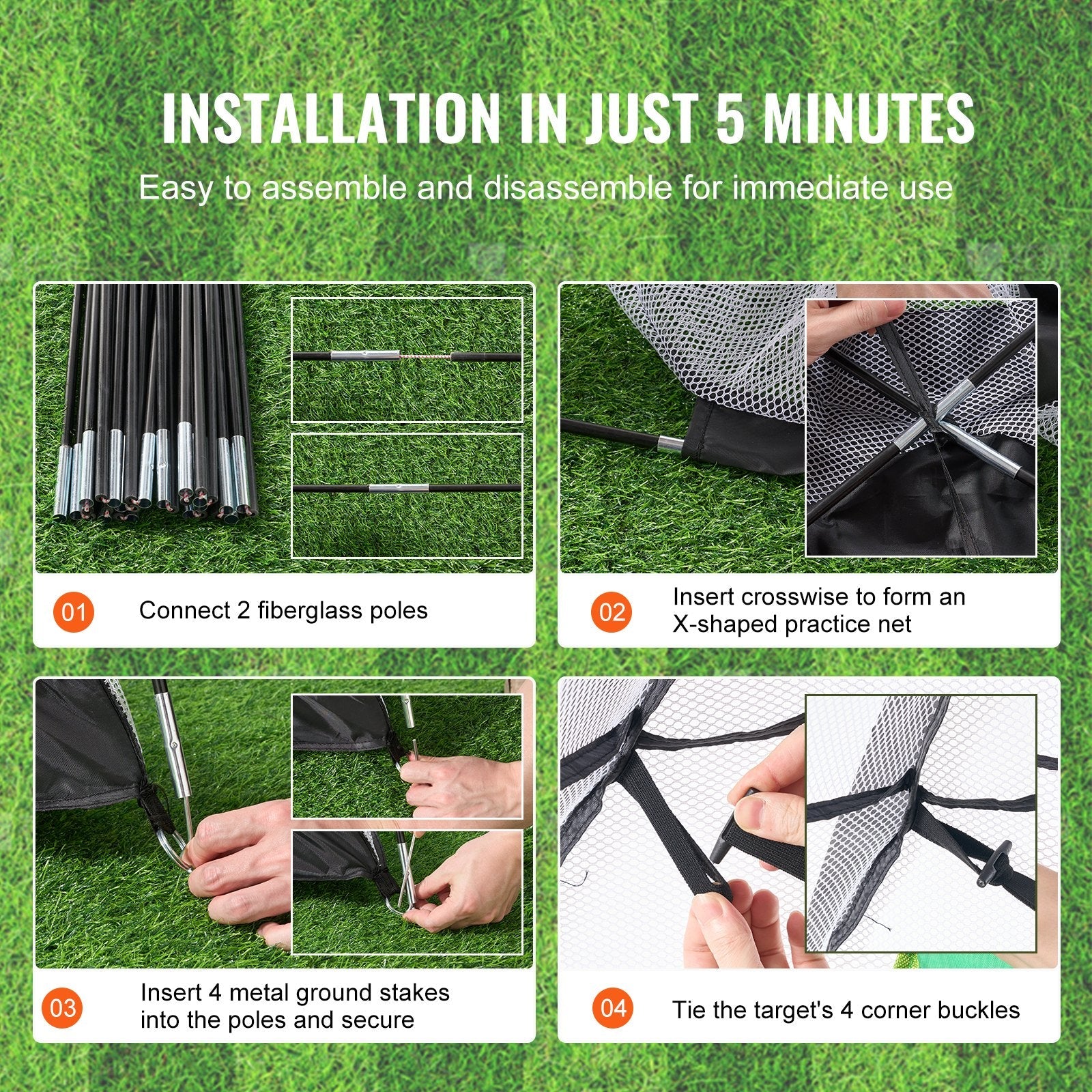 INSTALLATION IN JUST 5 MINUTES

Easy to assemble and disassemble for immediate use

01 Connect 2 fiberglass poles

02 Insert crosswise to form an X-shaped practice net

03 Insert 4 metal ground stakes into the poles and secure

04 Tie the target's 4 corner buckles