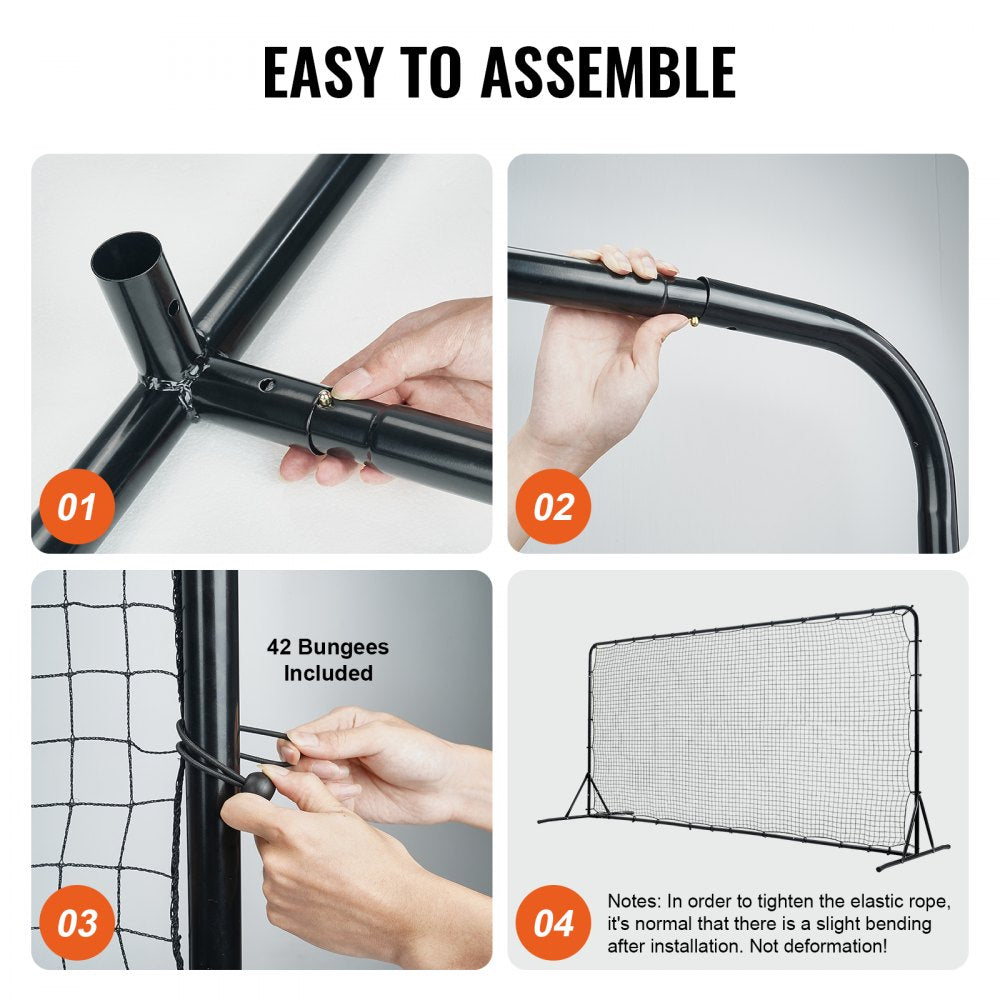 EASY TO ASSEMBLE

01

02

42 Bungees Included

03

04

Notes: In order to tighten the elastic rope, it's normal that there is a slight bending after installation. Not deformation!