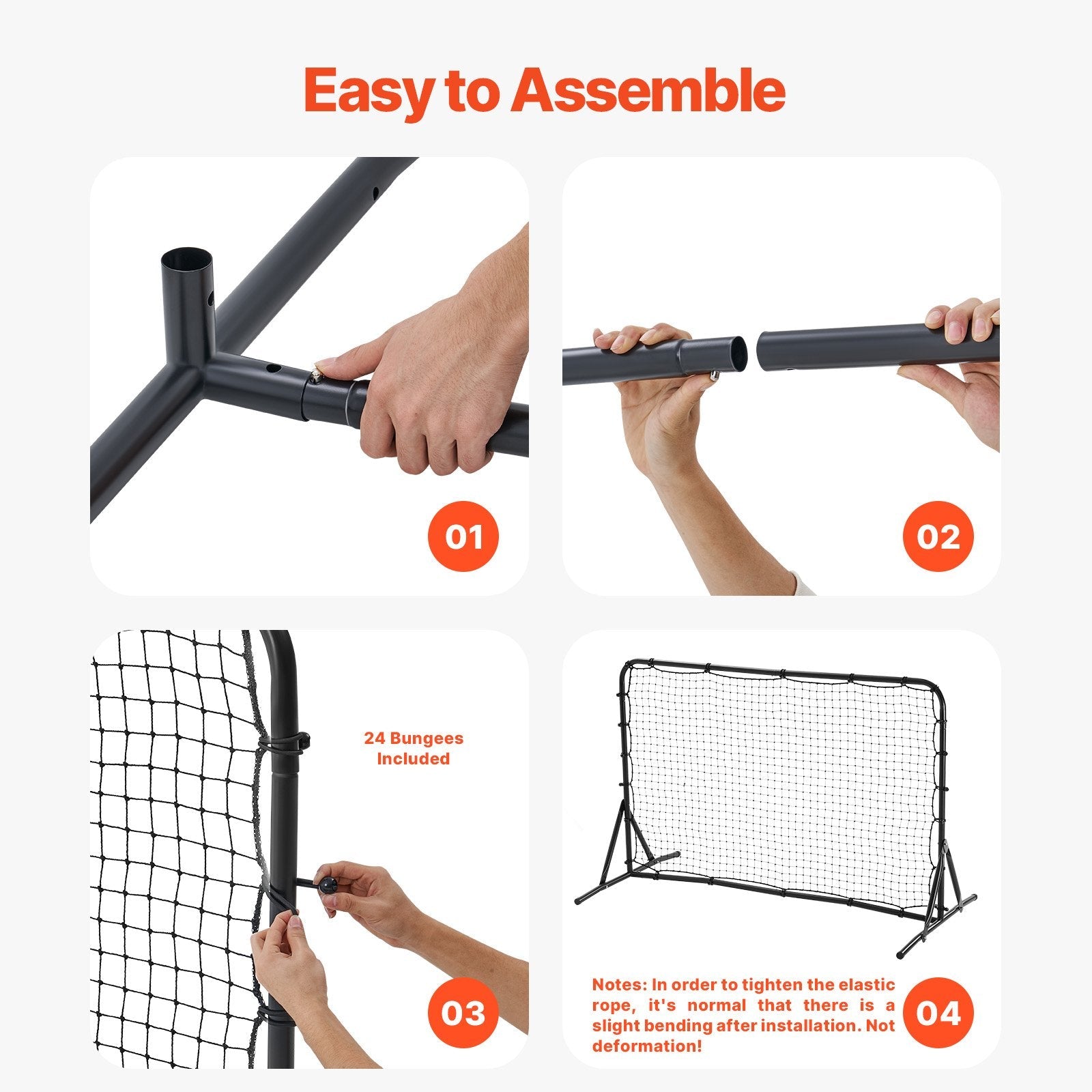 Easy to Assemble

01

02

24 Bungees Included

03

Notes: In order to tighten the elastic rope, it's normal that there is a slight bending after installation. Not deformation!

04