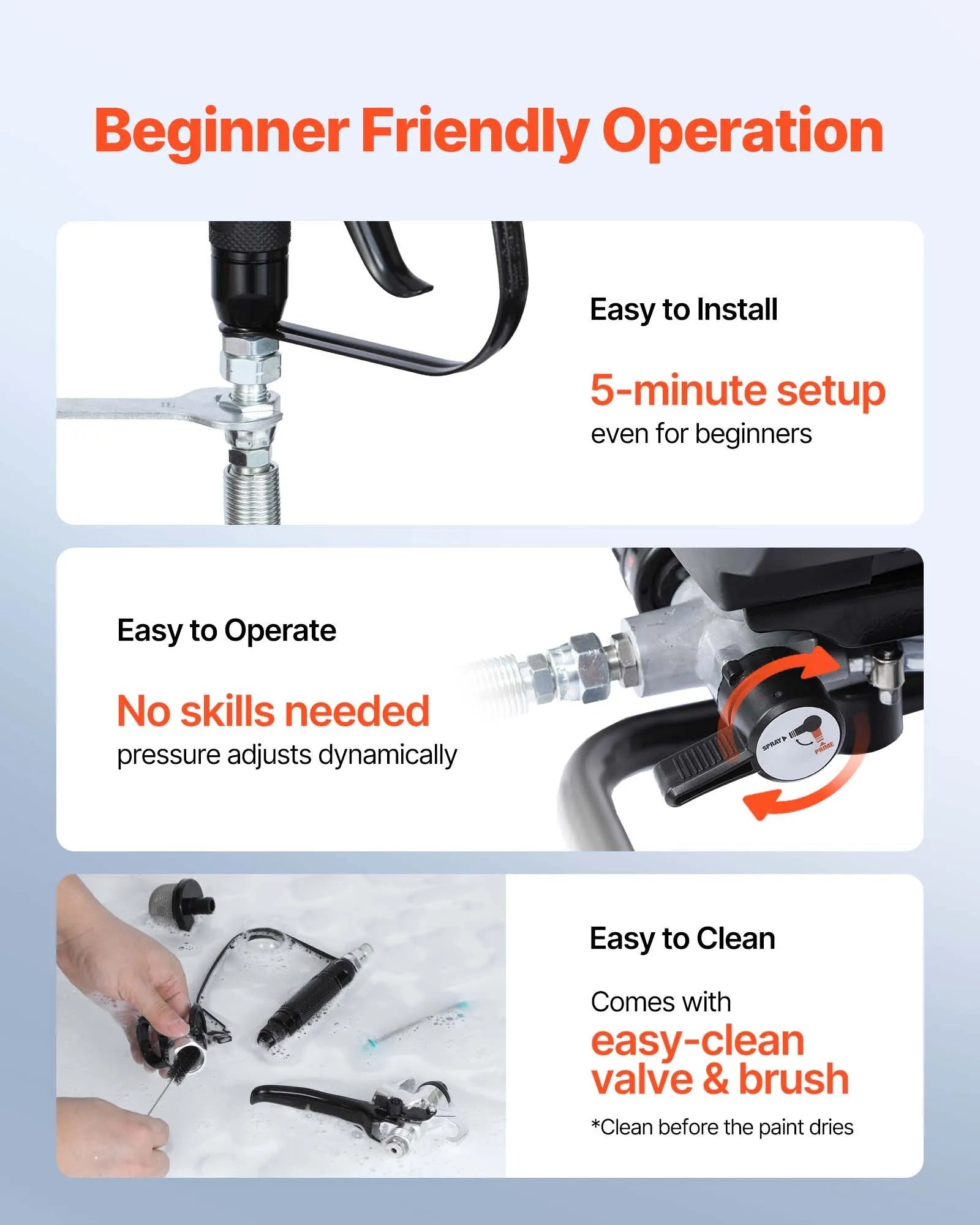 Beginner Friendly Operation

Easy to Install

5-minute setup
even for beginners

Easy to Operate

No skills needed
pressure adjusts dynamically

SPRAY

PRIME

Easy to Clean

Comes with
easy-clean valve & brush

*Clean before the paint dries