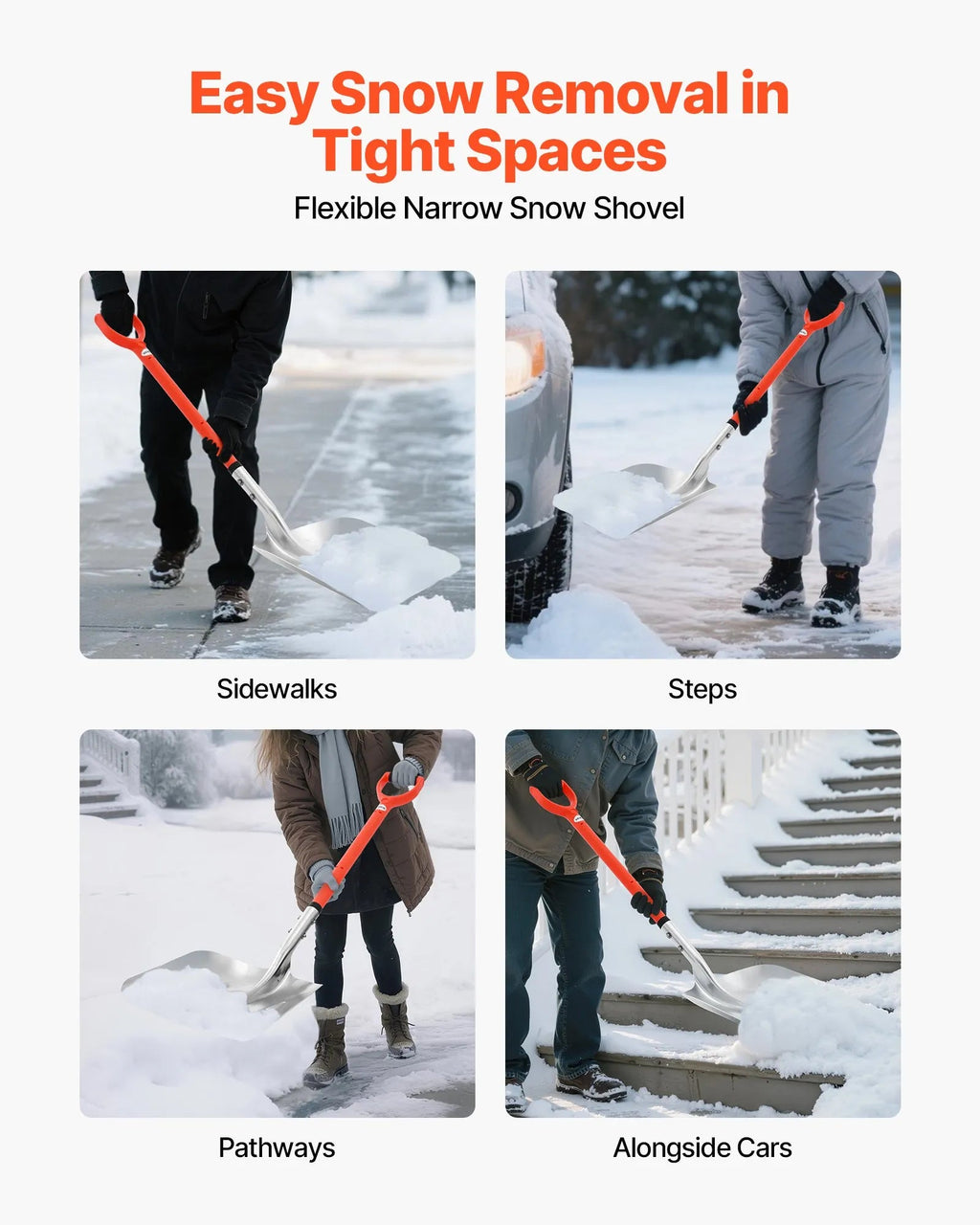 Easy Snow Removal in Tight Spaces

Flexible Narrow Snow Shovel

Sidewalks

Steps

Pathways

Alongside Cars