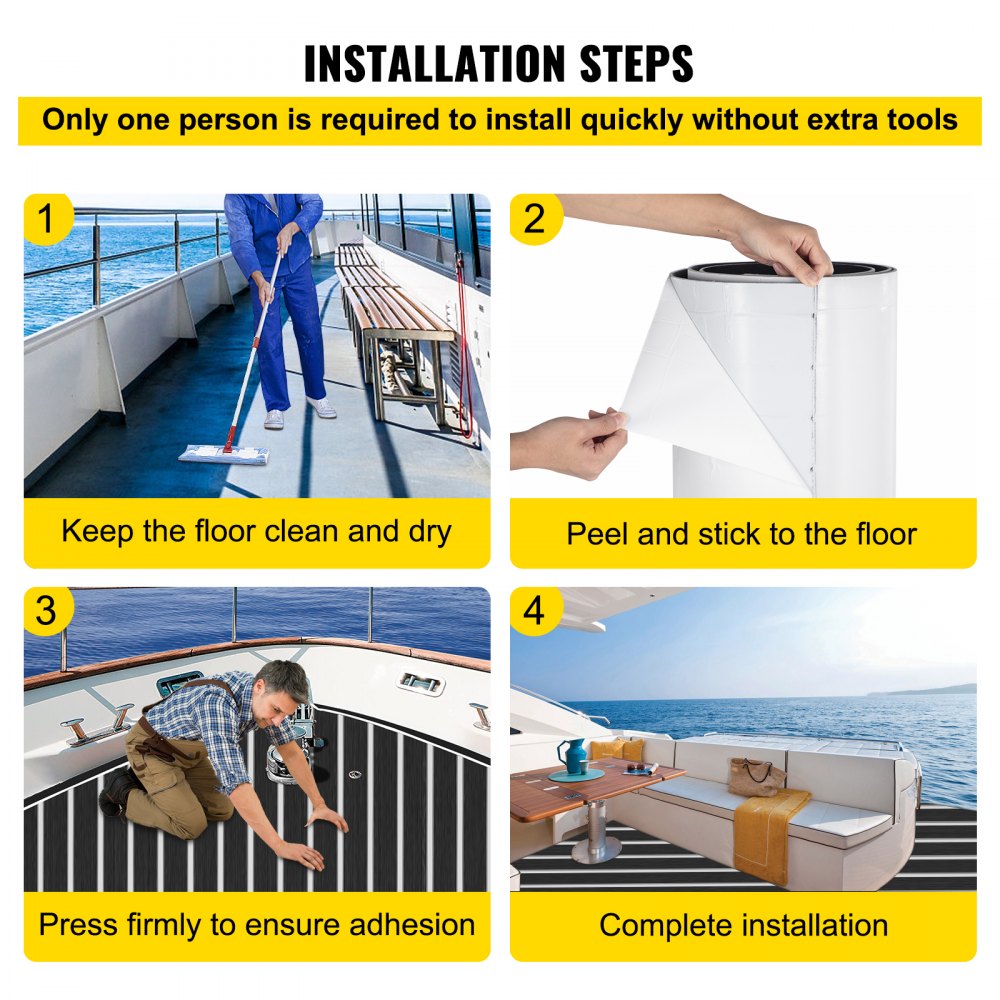 INSTALLATION STEPS

Only one person is required to install quickly without extra tools

1

Keep the floor clean and dry

2

Peel and stick to the floor

3

Press firmly to ensure adhesion

4

Complete installation