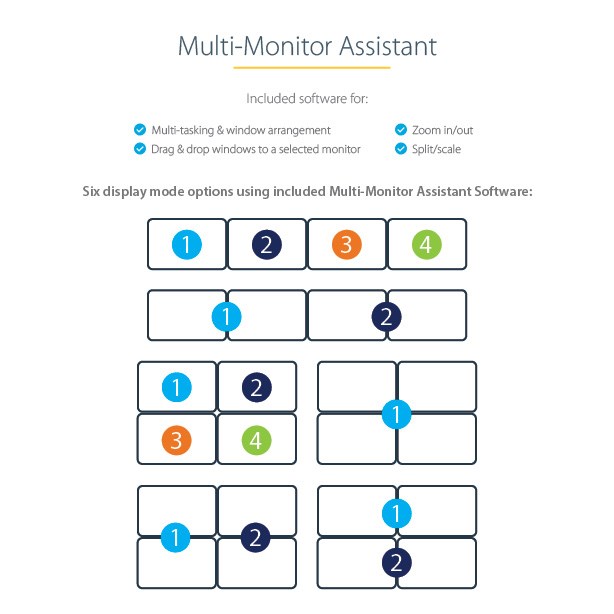 Multi-Monitor Assistant

Included software for:

Multi-tasking & window arrangement
Drag & drop windows to a selected monitor

Zoom in/out
Split/scale

Six display mode options using included Multi-Monitor Assistant Software:

1 2 3 4

1 2

1 2
3 4

1

1 2

1
2