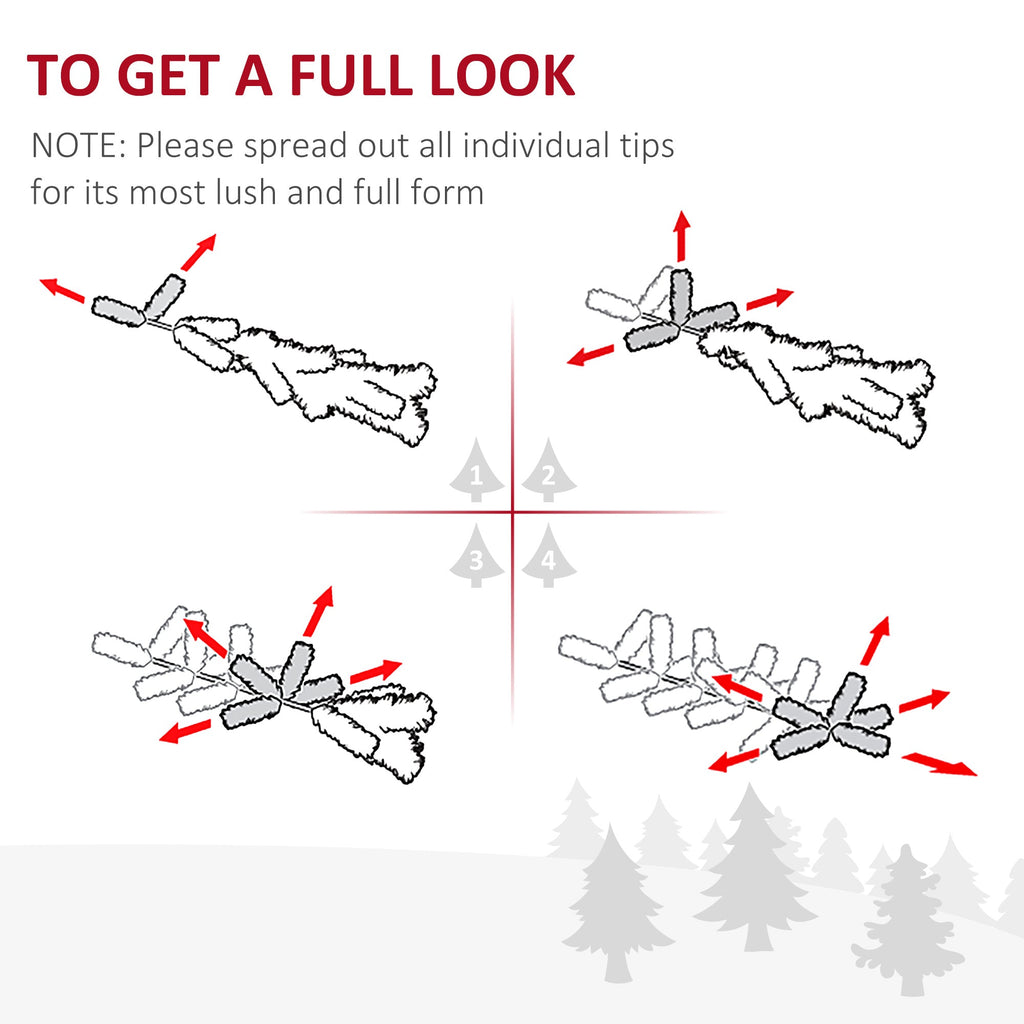 TO GET A FULL LOOK

NOTE: Please spread out all individual tips for its most lush and full form

1
2
3
4