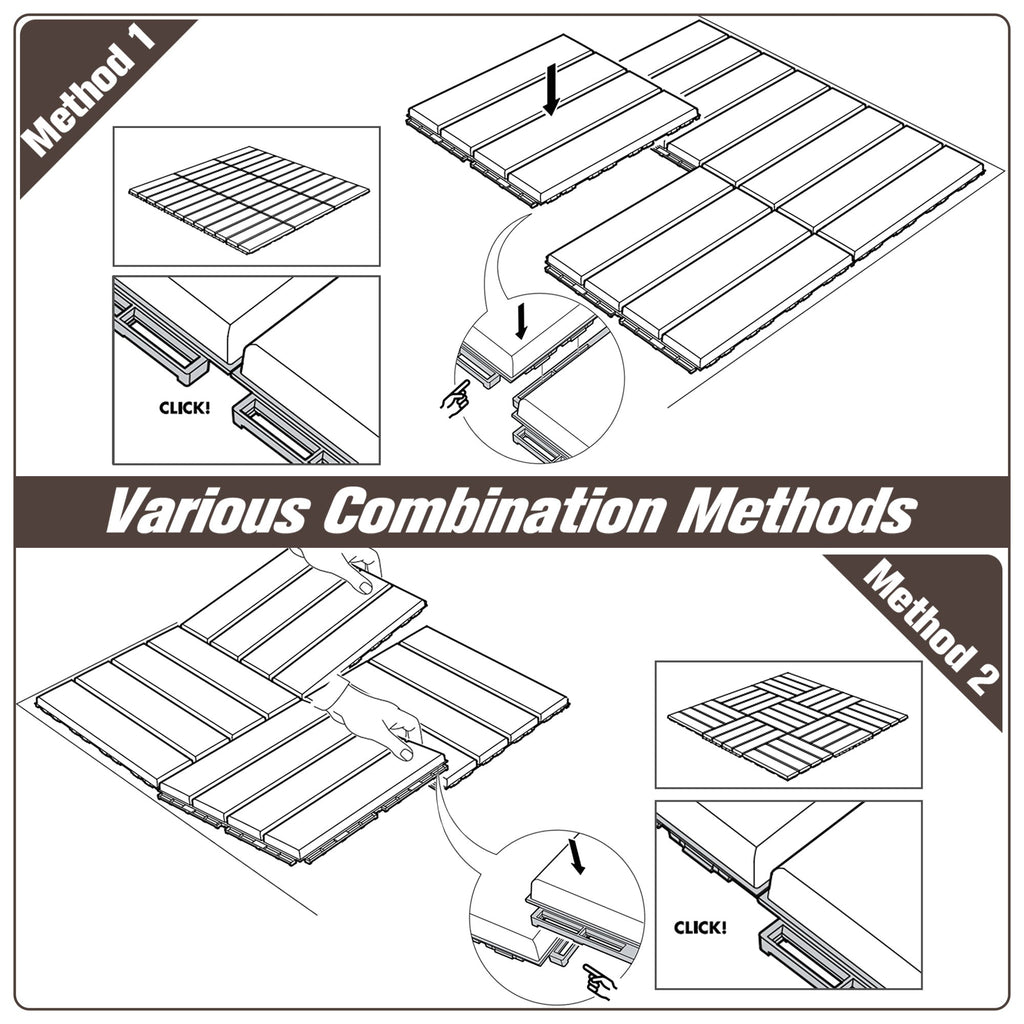 Method 1

CLICK!

Various Combination Methods

Method 2

CLICK!