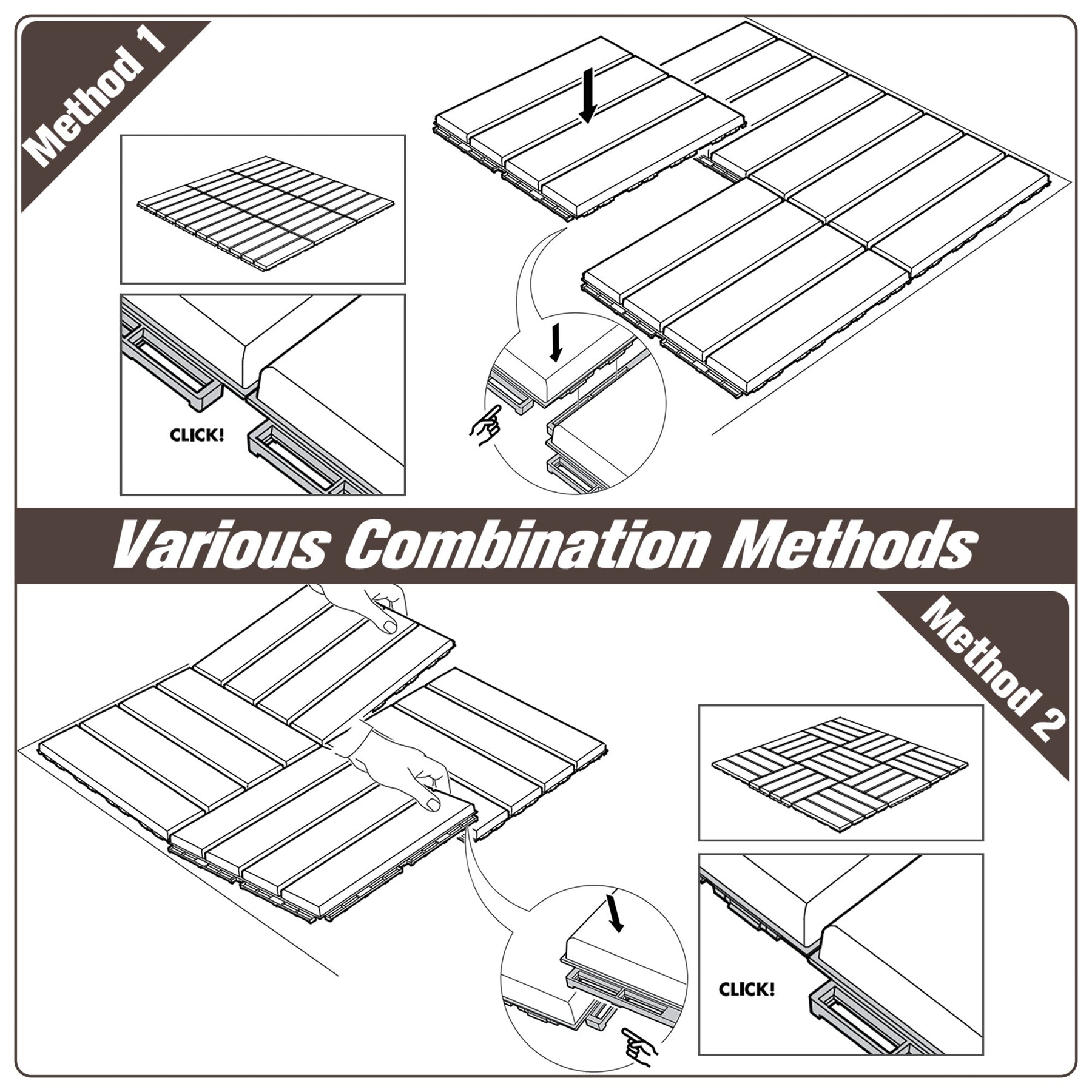 Method 1

CLICK!

Various Combination Methods

Method 2

CLICK!